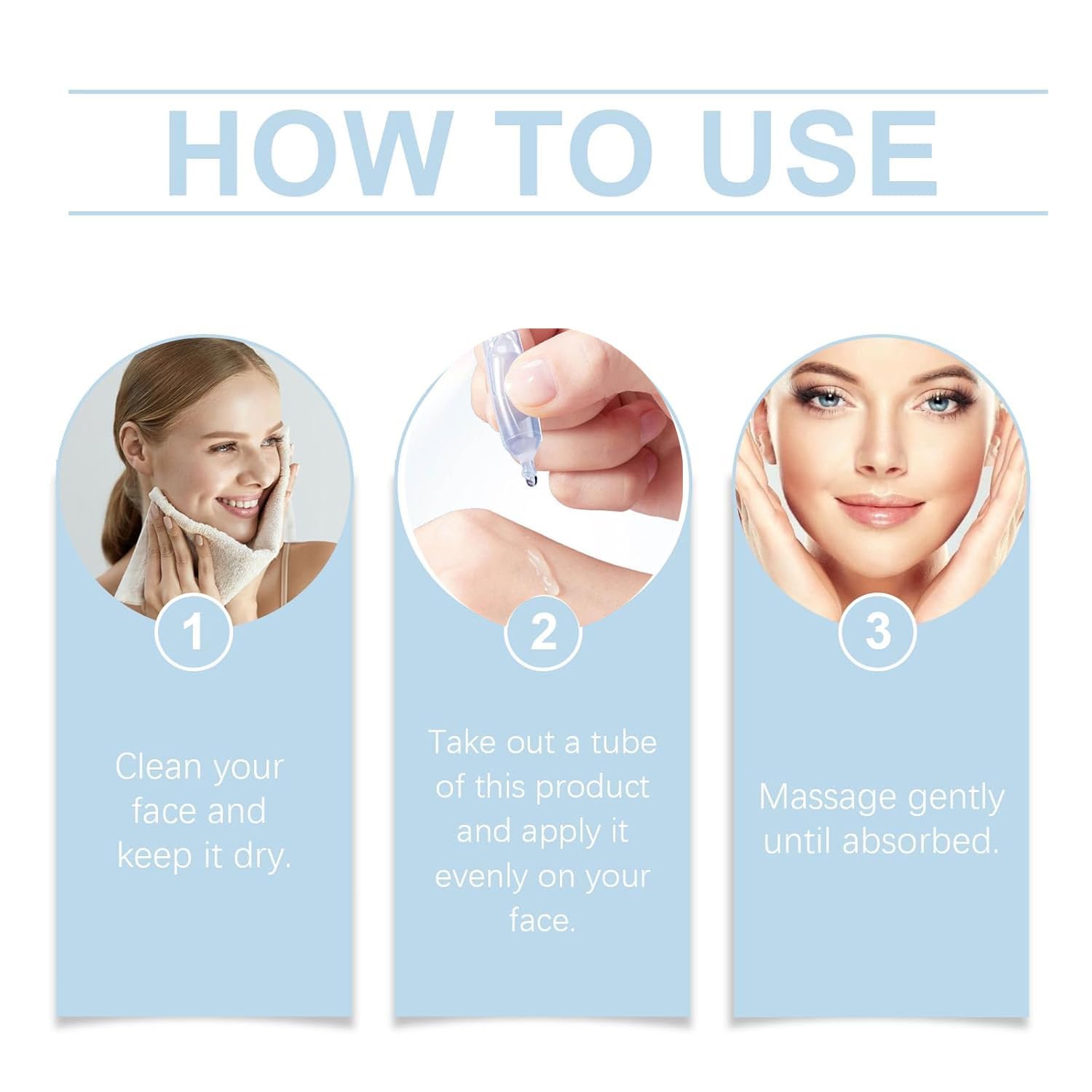 HOW TO USE

1

Clean your face and keep it dry.

2

Take out a tube of this product and apply it evenly on your face.

3

Massage gently until absorbed.