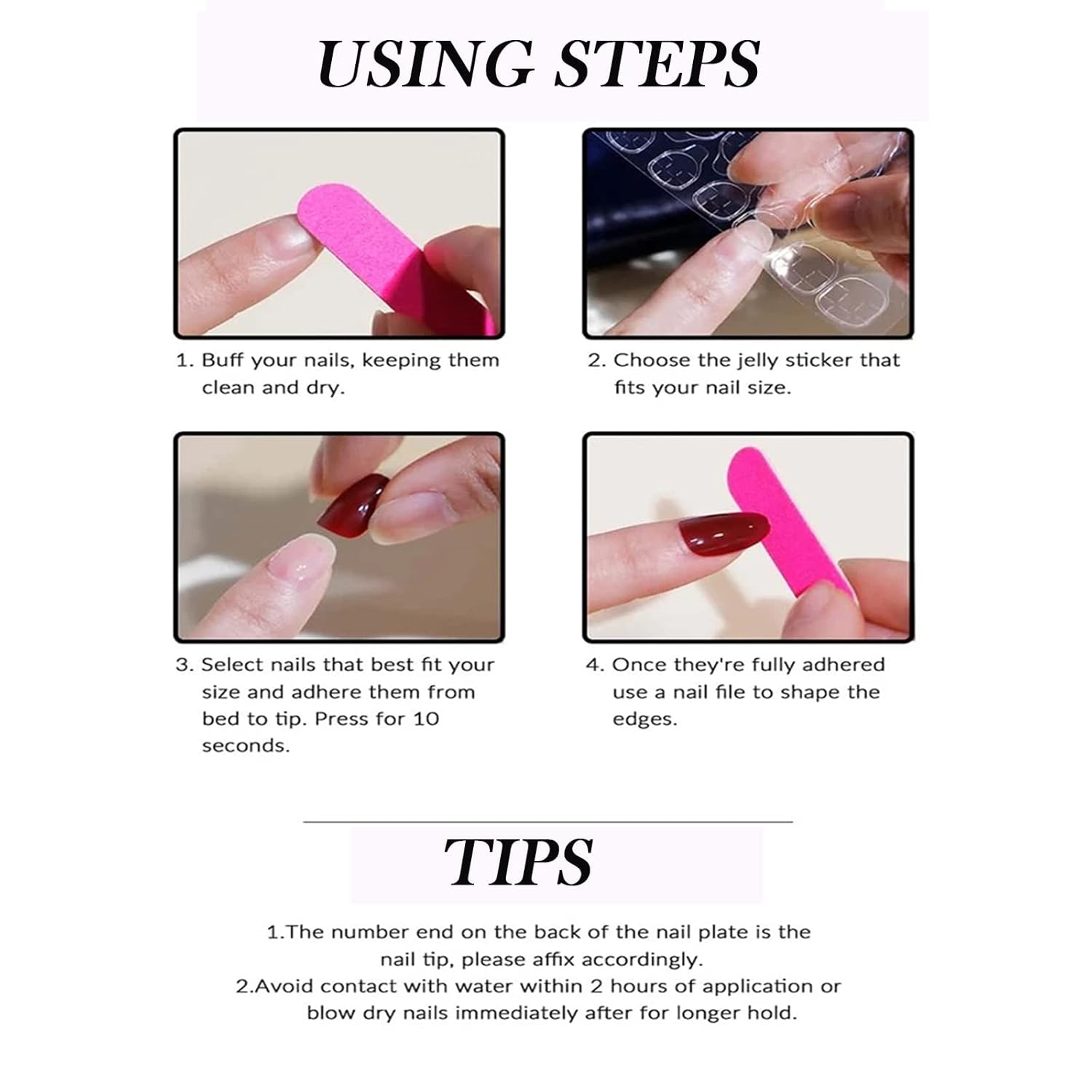 USING STEPS

1. Buff your nails, keeping them clean and dry.

2. Choose the jelly sticker that fits your nail size.

3. Select nails that best fit your size and adhere them from bed to tip. Press for 10 seconds.

4. Once they're fully adhered use a nail file to shape the edges.

TIPS

1.The number end on the back of the nail plate is the nail tip, please affix accordingly.
2.Avoid contact with water within 2 hours of application or blow dry nails immediately after for longer hold.