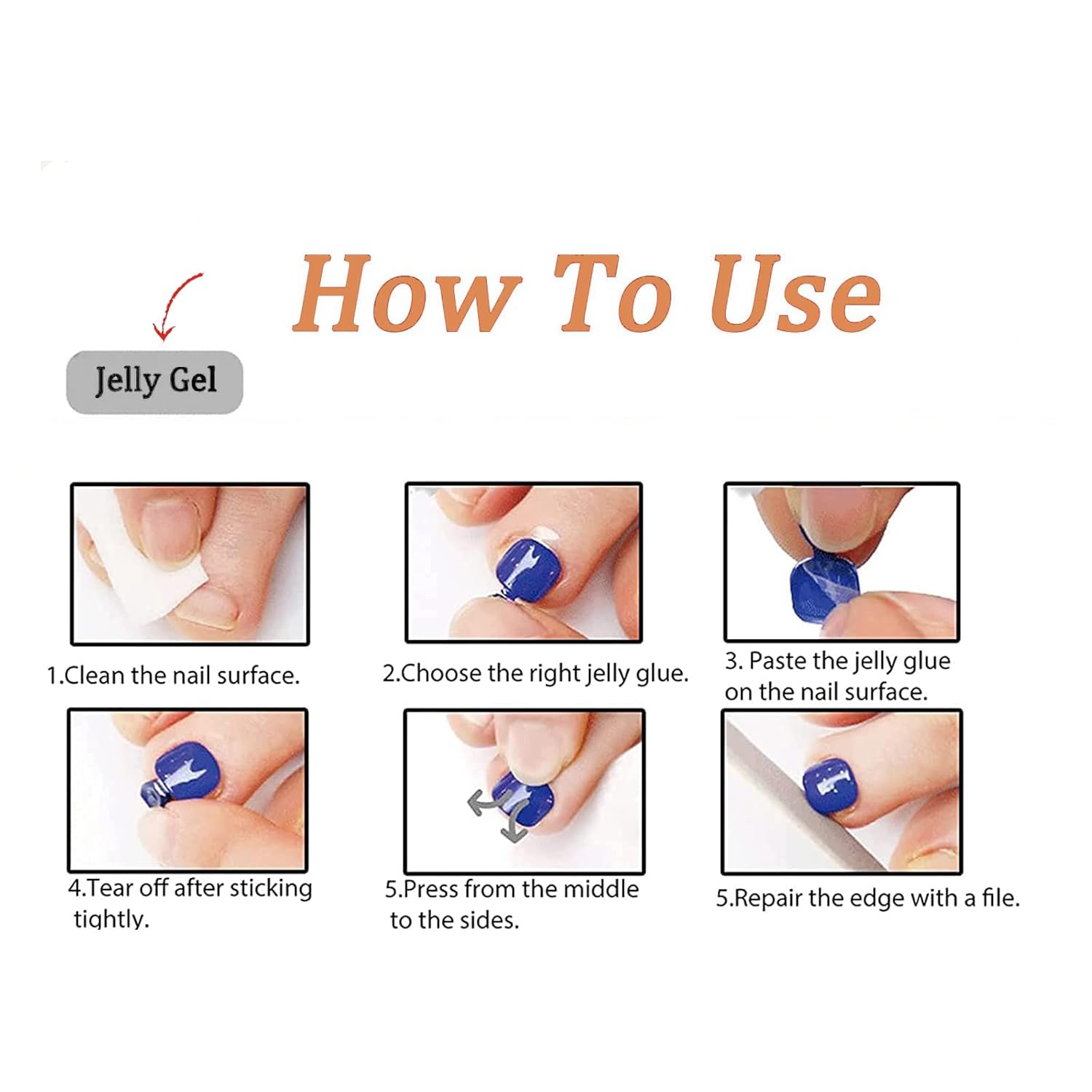 How To Use

Jelly Gel

1.Clean the nail surface.

2.Choose the right jelly glue.

3. Paste the jelly glue on the nail surface.

4.Tear off after sticking tightly.

5.Press from the middle to the sides.

5.Repair the edge with a file.