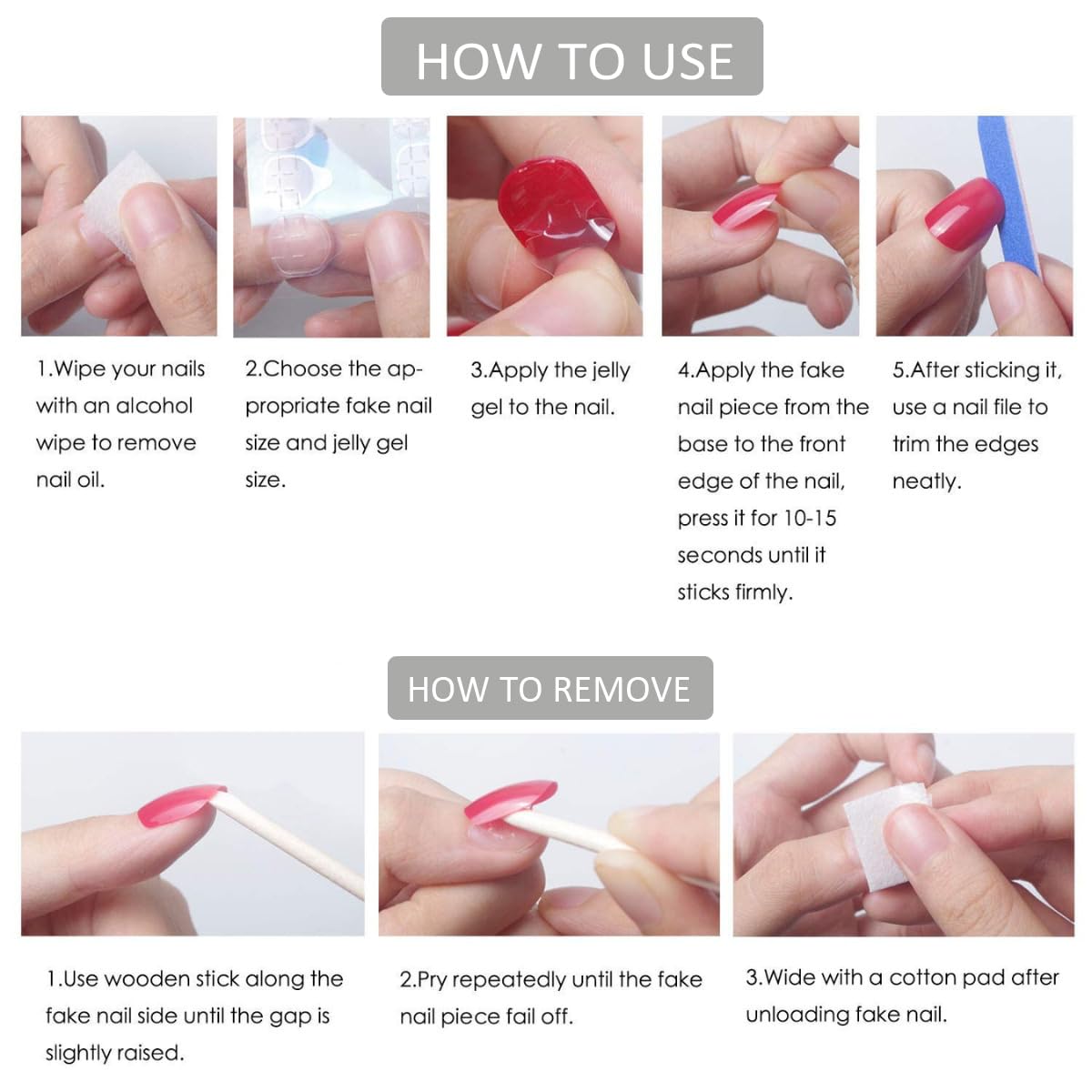 HOW TO USE

1.Wipe your nails with an alcohol wipe to remove nail oil.

2.Choose the appropriate fake nail size and jelly gel size.

3.Apply the jelly gel to the nail.

4.Apply the fake nail piece from the base to the front edge of the nail, press it for 10-15 seconds until it sticks firmly.

5.After sticking it, use a nail file to trim the edges neatly.

HOW TO REMOVE

1.Use wooden stick along the fake nail side until the gap is slightly raised.

2.Pry repeatedly until the fake nail piece fail off.

3.Wide with a cotton pad after unloading fake nail.