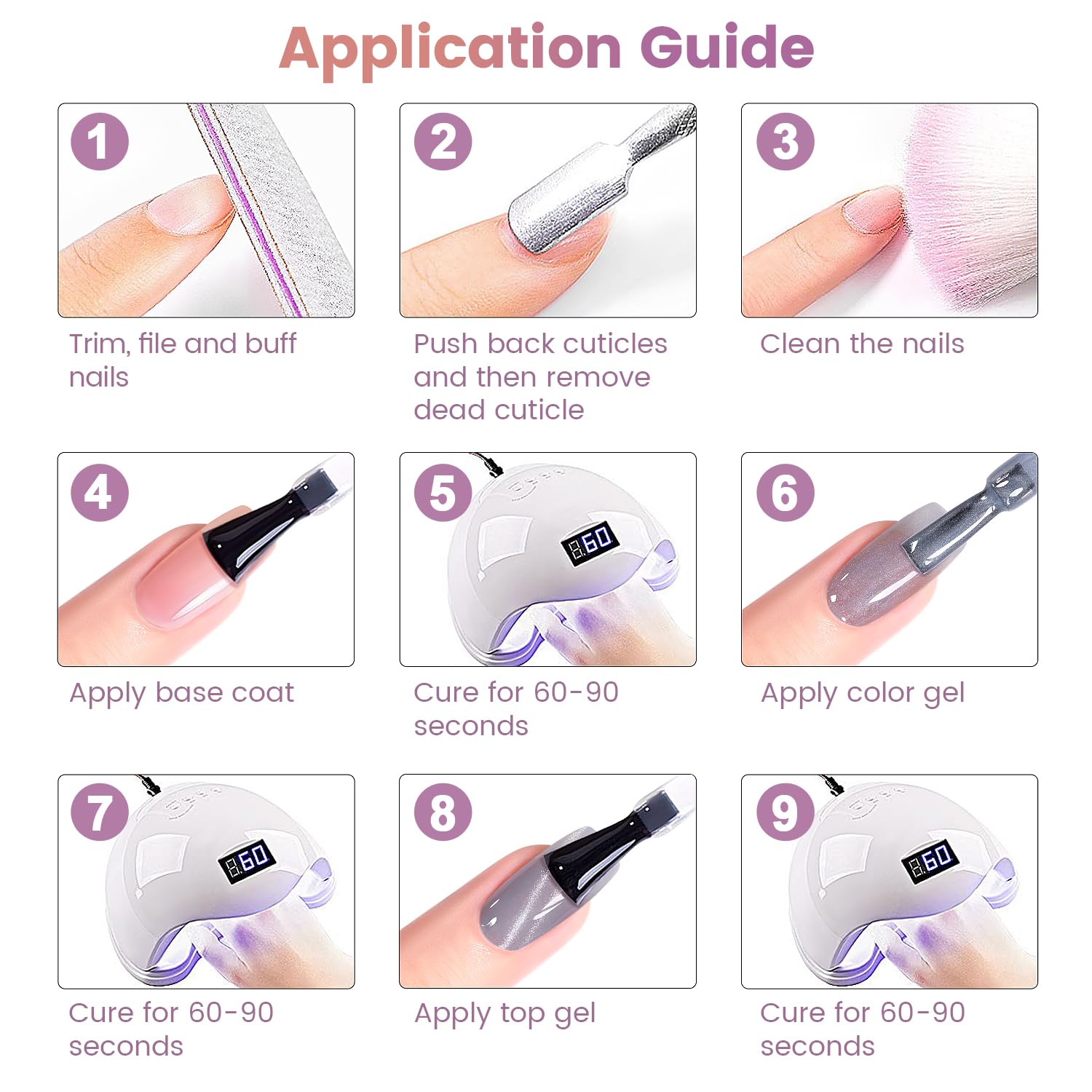 Application Guide

1

Trim, file and buff nails

2

Push back cuticles and then remove dead cuticle

3

Clean the nails

4

Apply base coat

5

60

Cure for 60-90 seconds

6

Apply color gel

7

60

Cure for 60-90 seconds

8

Apply top gel

9

60

Cure for 60-90 seconds