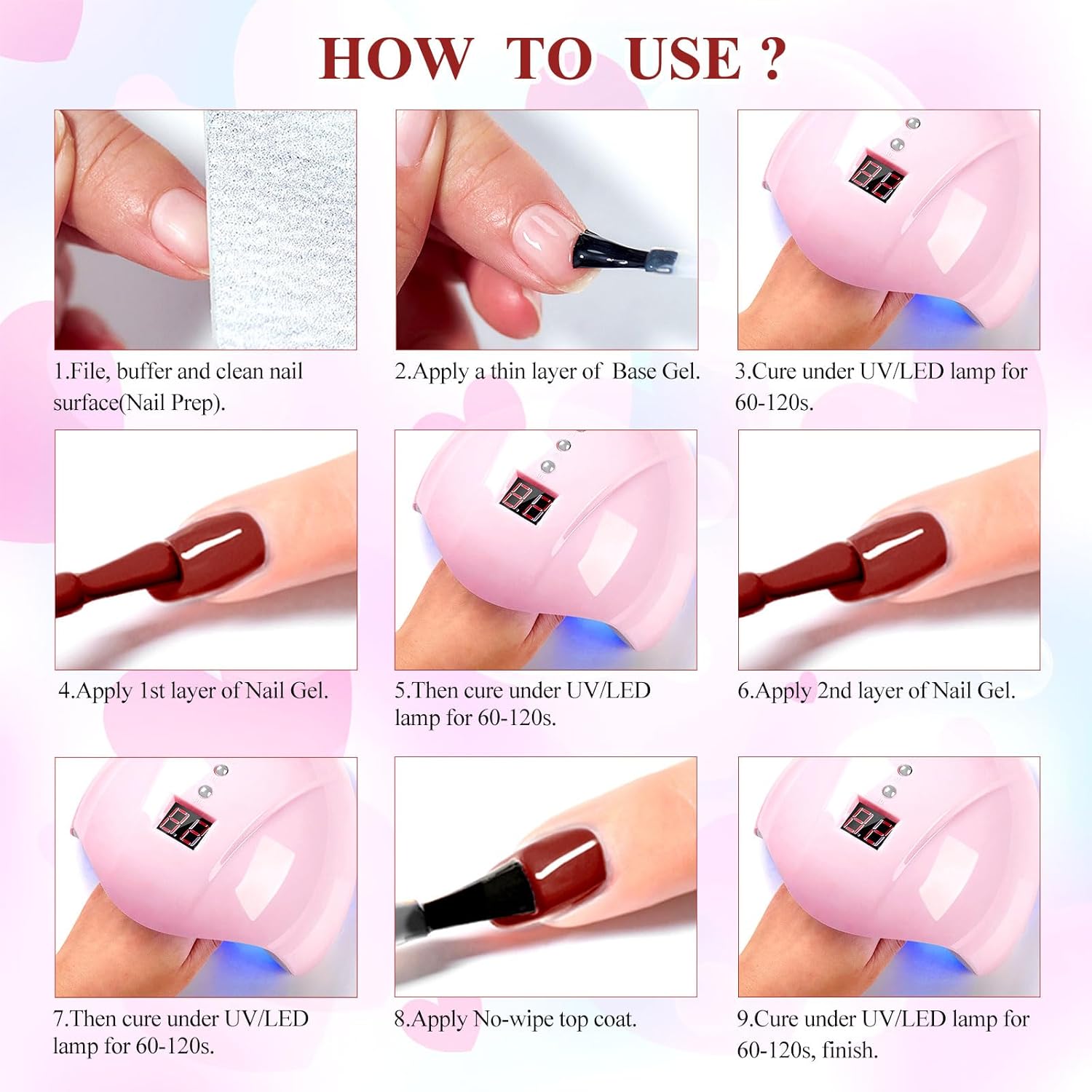 HOW TO USE ?

1.File, buffer and clean nail surface(Nail Prep).

2.Apply a thin layer of Base Gel.

3.Cure under UV/LED lamp for 60-120s.

4.Apply 1st layer of Nail Gel.

5.Then cure under UV/LED lamp for 60-120s.

6.Apply 2nd layer of Nail Gel.

7.Then cure under UV/LED lamp for 60-120s.

8.Apply No-wipe top coat.

9.Cure under UV/LED lamp for 60-120s, finish.