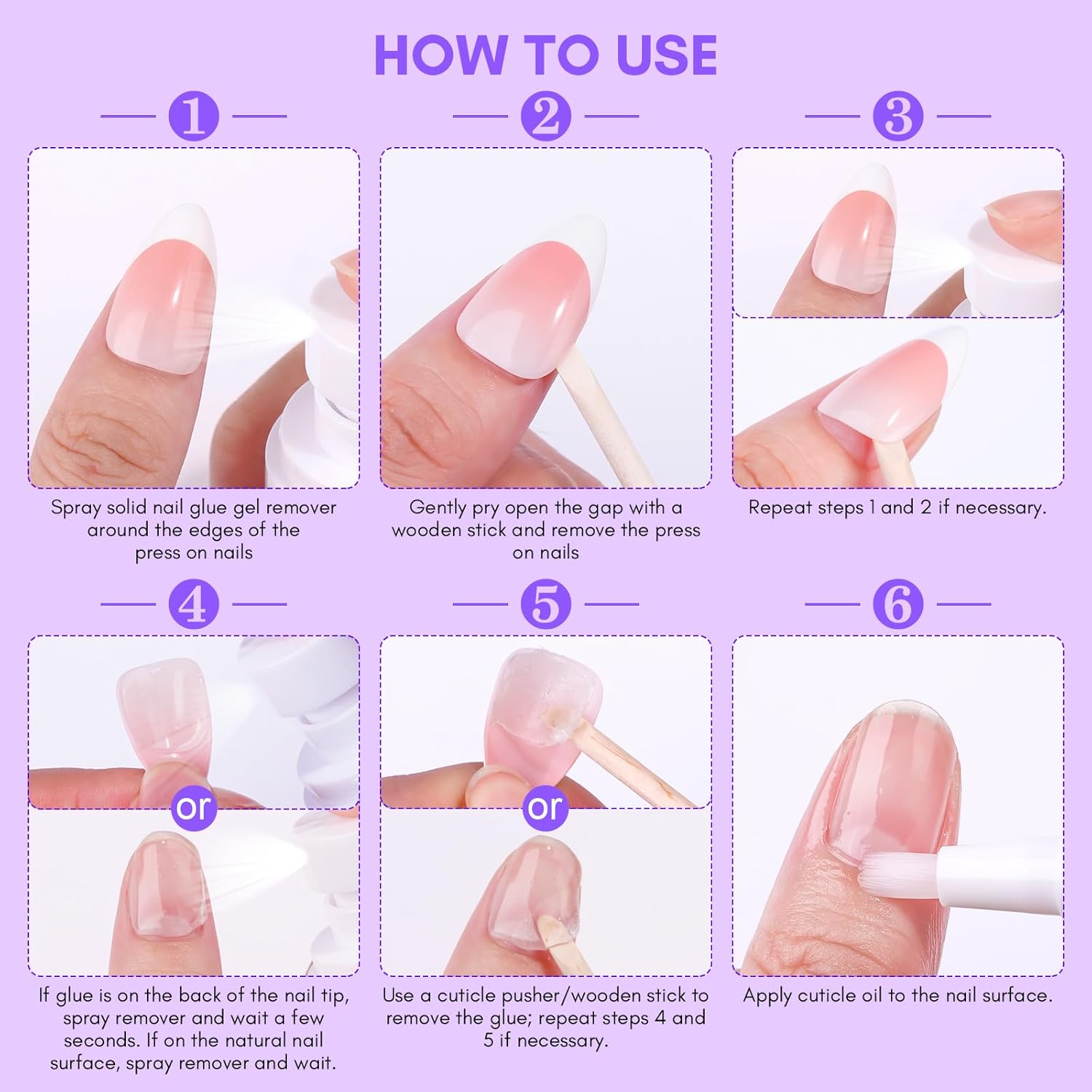 HOW TO USE

1

Spray solid nail glue gel remover around the edges of the press on nails

2

Gently pry open the gap with a wooden stick and remove the press on nails

3

Repeat steps 1 and 2 if necessary.

4

or

If glue is on the back of the nail tip, spray remover and wait a few seconds. If on the natural nail surface, spray remover and wait.

5

or

Use a cuticle pusher/wooden stick to remove the glue; repeat steps 4 and 5 if necessary.

6

Apply cuticle oil to the nail surface.