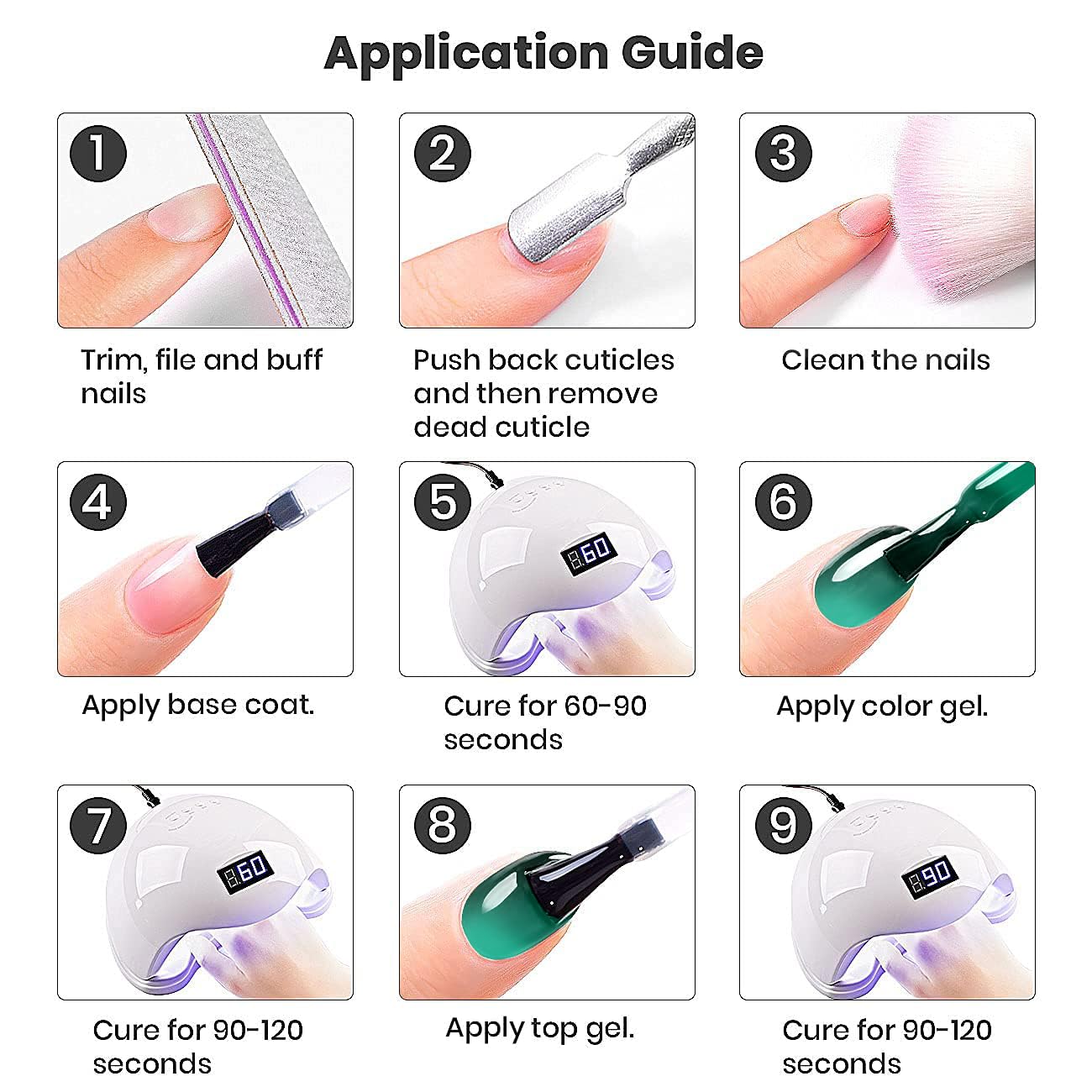 Application Guide

1

Trim, file and buff nails

2

Push back cuticles and then remove dead cuticle

3

Clean the nails

4

Apply base coat.

5

60

Cure for 60-90 seconds

6

Apply color gel.

7

60

Cure for 90-120 seconds

8

Apply top gel.

9

90

Cure for 90-120 seconds