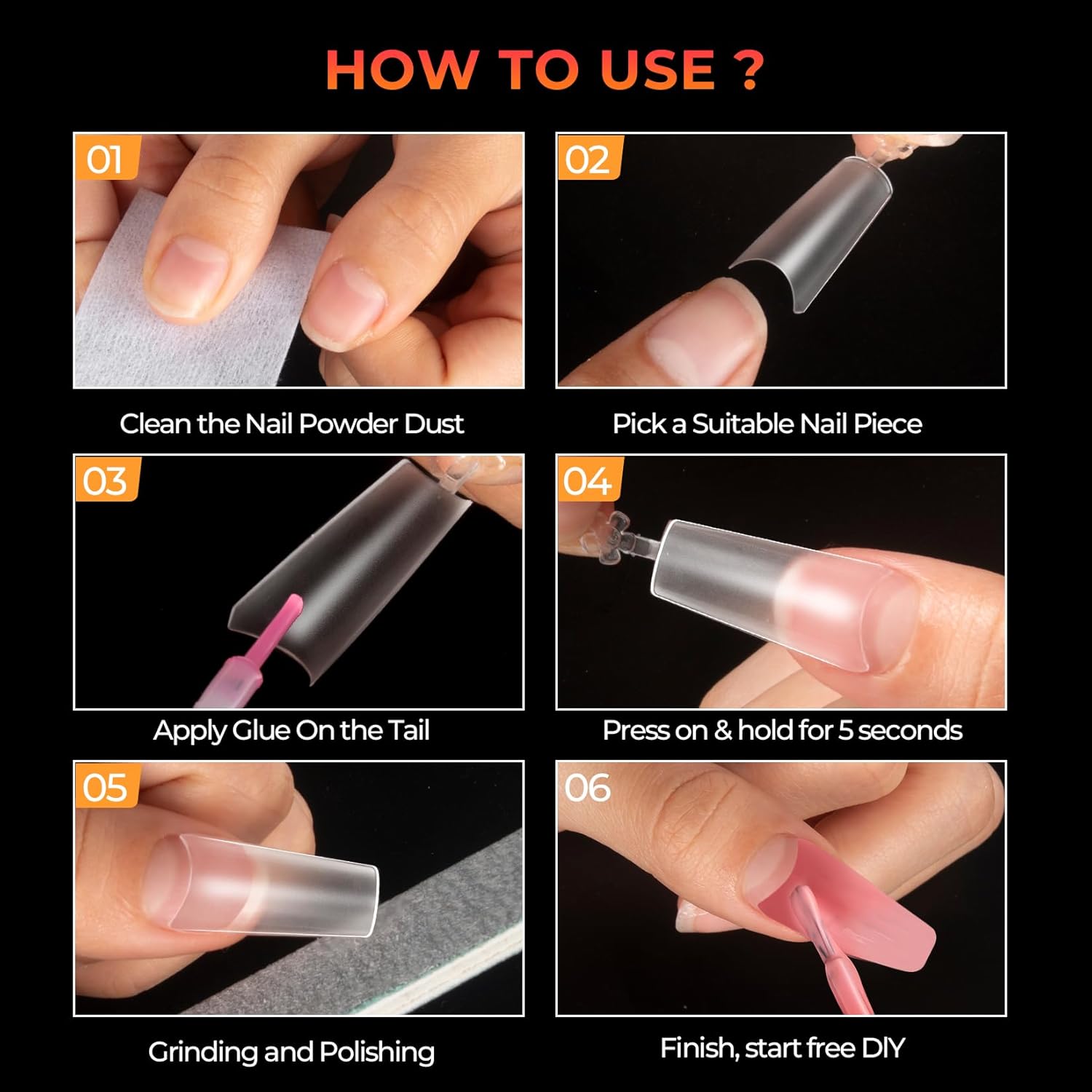 HOW TO USE ?

01

Clean the Nail Powder Dust

02

Pick a Suitable Nail Piece

03

Apply Glue On the Tail

04

Press on & hold for 5 seconds

05

Grinding and Polishing

06

Finish, start free DIY