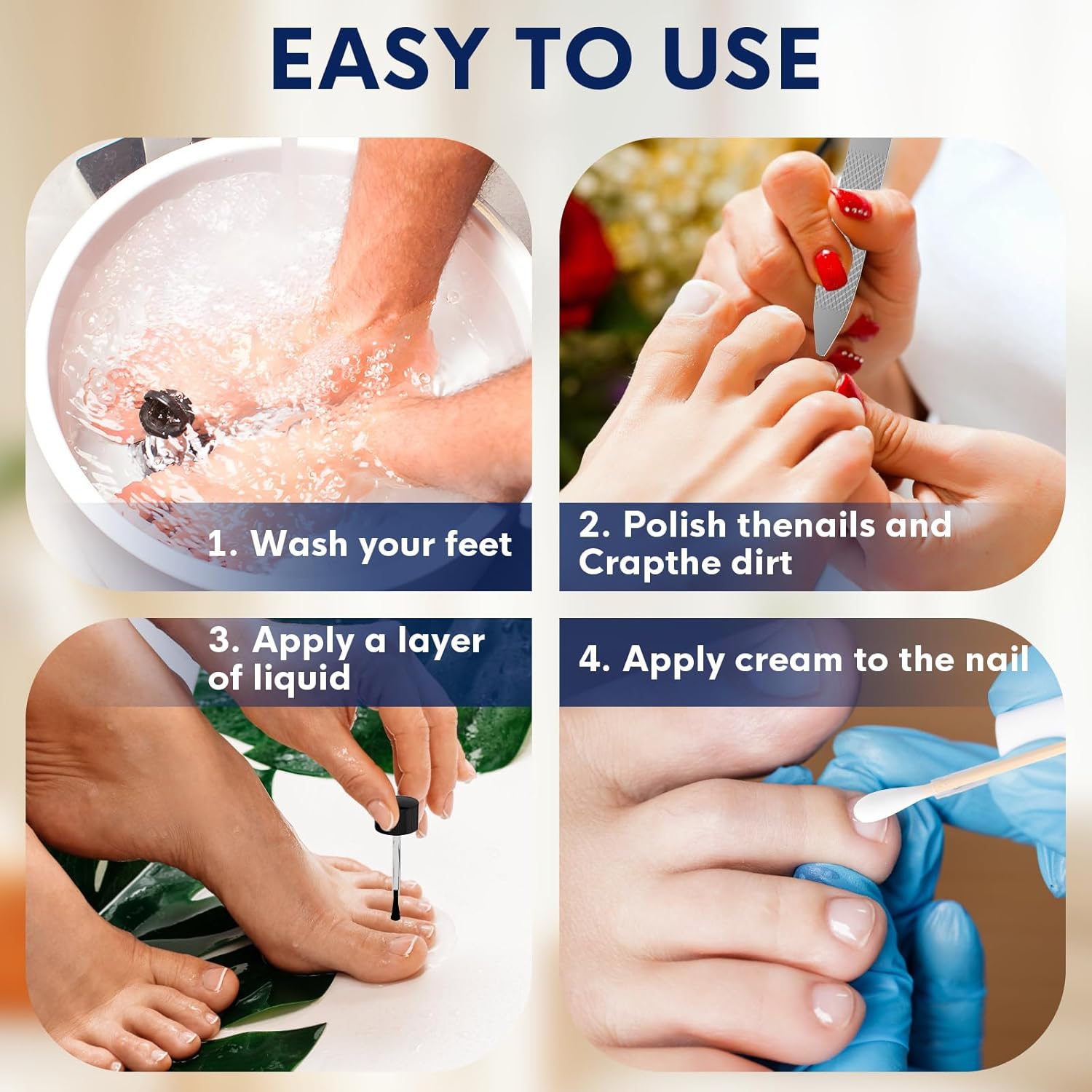 EASY TO USE

1. Wash your feet

2. Polish thenails and Crapthe dirt

3. Apply a layer of liquid

4. Apply cream to the nail