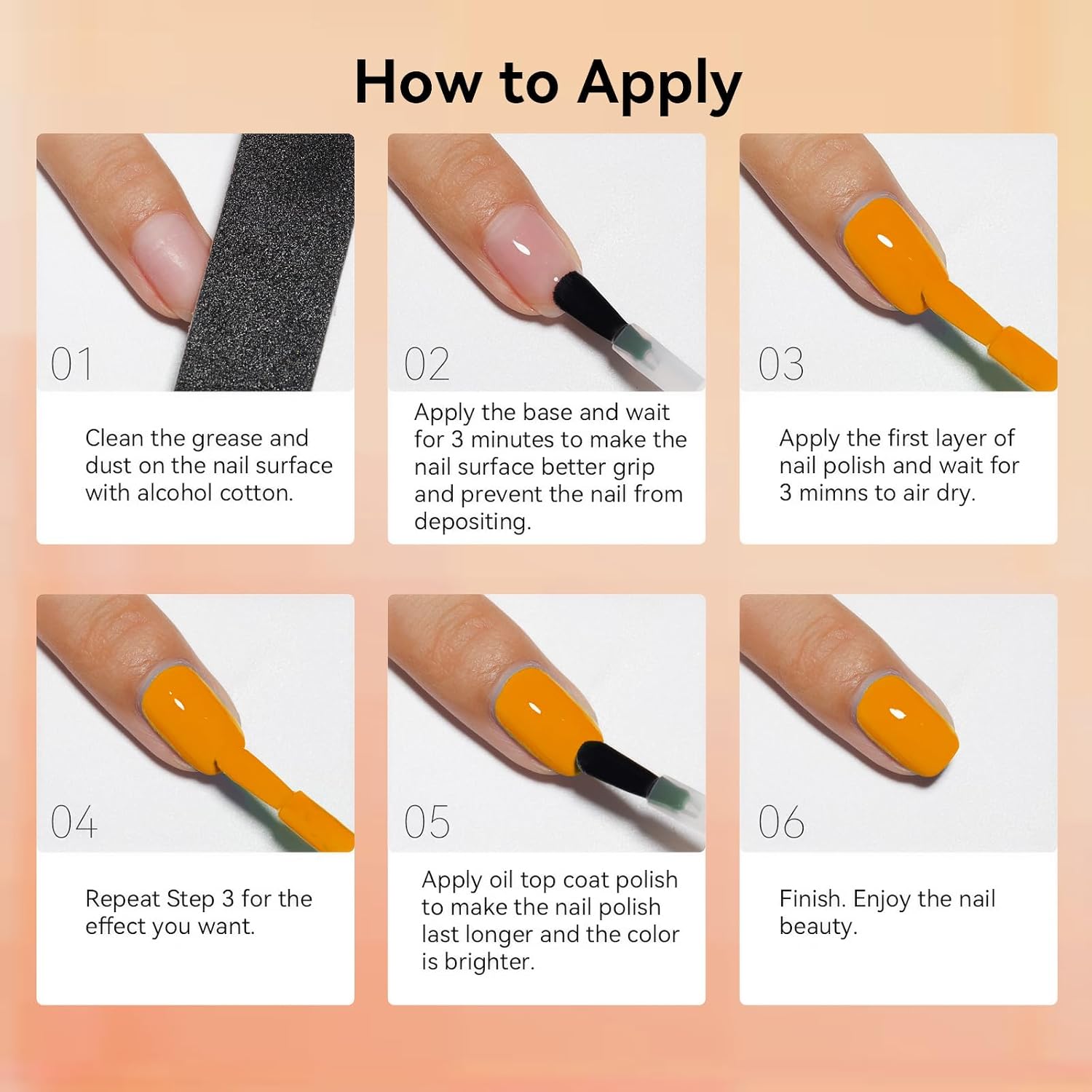 How to Apply

01

Clean the grease and dust on the nail surface with alcohol cotton.

02

Apply the base and wait for 3 minutes to make the nail surface better grip and prevent the nail from depositing.

03

Apply the first layer of nail polish and wait for 3 mimns to air dry.

04

Repeat Step 3 for the effect you want.

05

Apply oil top coat polish to make the nail polish last longer and the color is brighter.

06

Finish. Enjoy the nail beauty.