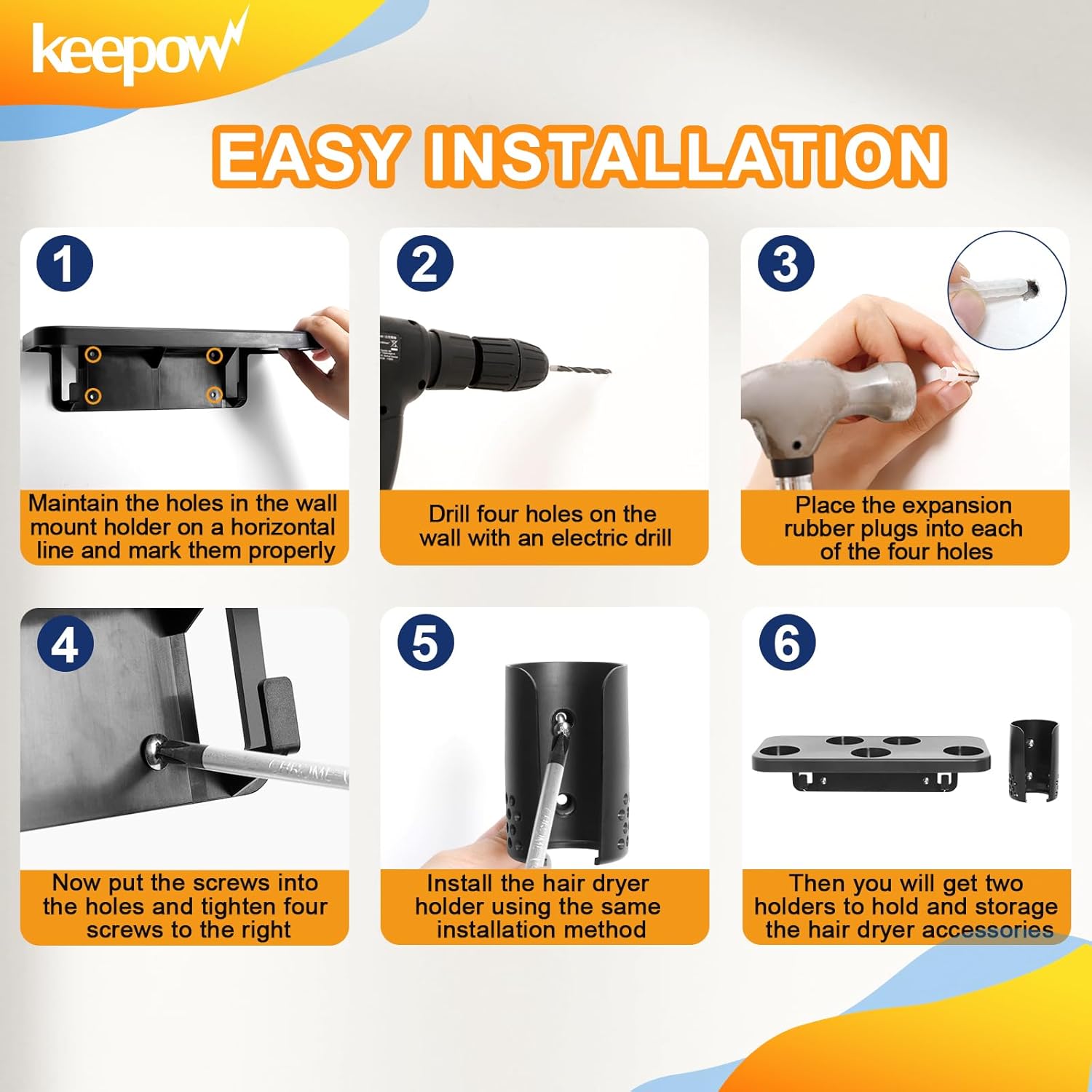 keepow

EASY INSTALLATION

1

Maintain the holes in the wall mount holder on a horizontal line and mark them properly

2

Drill four holes on the wall with an electric drill

3

Place the expansion rubber plugs into each of the four holes

4

CHROME

Now put the screws into the holes and tighten four screws to the right

5

Install the hair dryer holder using the same installation method

6

Then you will get two holders to hold and storage the hair dryer accessories