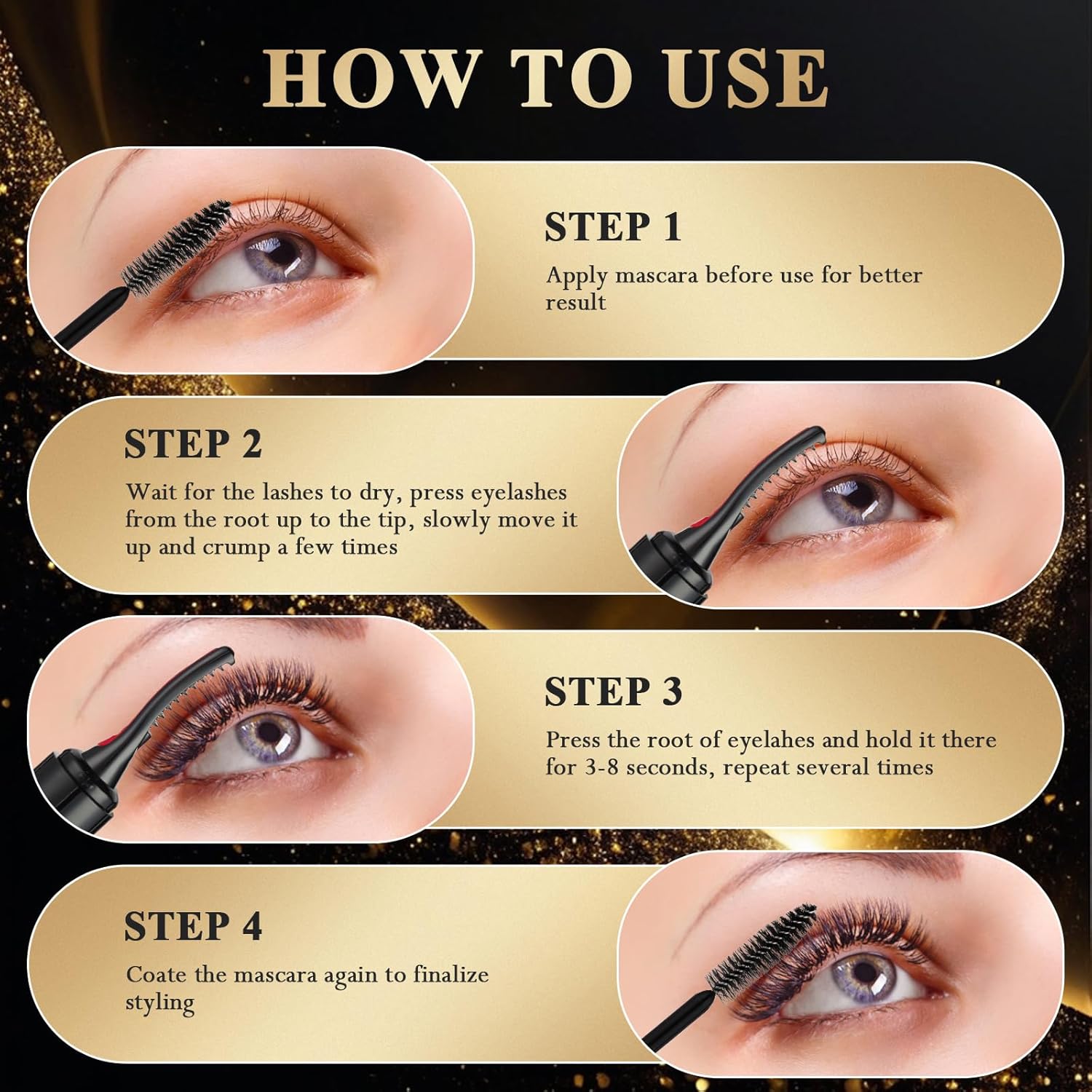 HOW TO USE

STEP 1

Apply mascara before use for better result

STEP 2

Wait for the lashes to dry, press eyelashes from the root up to the tip, slowly move it up and crump a few times

STEP 3

Press the root of eyelahes and hold it there for 3-8 seconds, repeat several times

STEP 4

Coate the mascara again to finalize styling