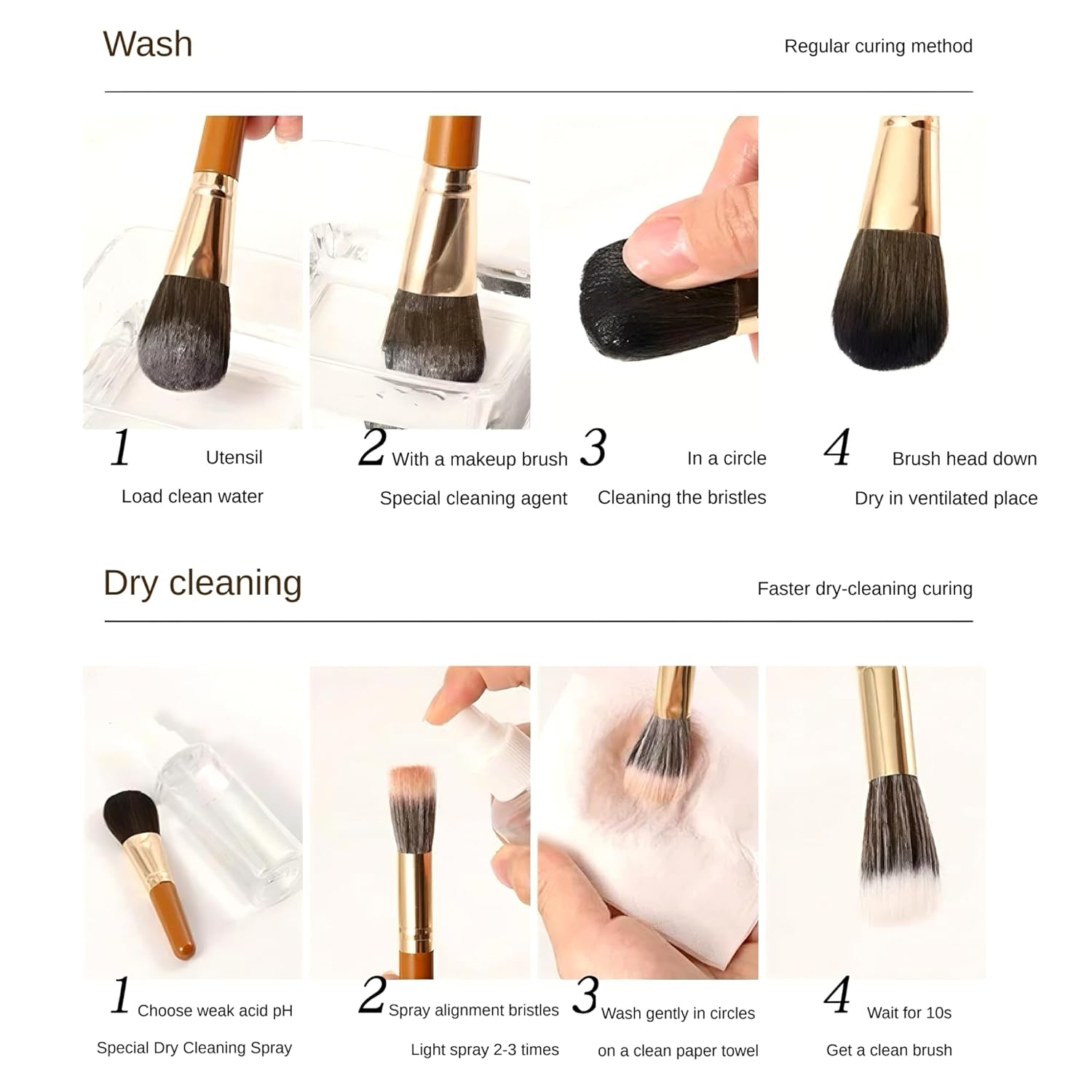 Wash

Regular curing method

1 Utensil
Load clean water

2 With a makeup brush
Special cleaning agent

3 In a circle
Cleaning the bristles

4 Brush head down
Dry in ventilated place

Dry cleaning

Faster dry-cleaning curing

1 Choose weak acid pH
Special Dry Cleaning Spray

2 Spray alignment bristles
Light spray 2-3 times

3 Wash gently in circles
on a clean paper towel

4 Wait for 10s
Get a clean brush