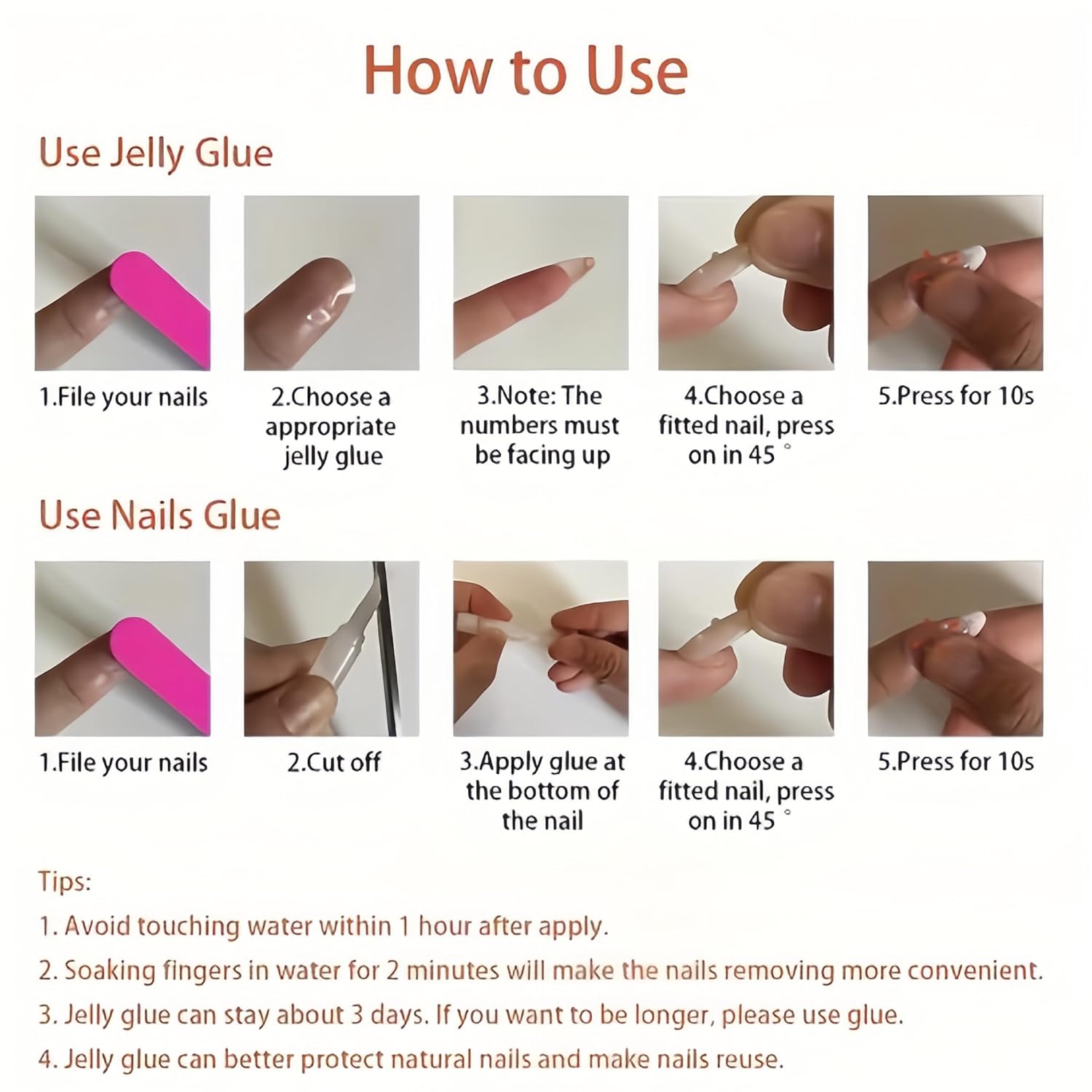 How to Use

Use Jelly Glue

1.File your nails

2.Choose a appropriate jelly glue

3.Note: The numbers must be facing up

4.Choose a fitted nail, press on in 45 °

5.Press for 10s

Use Nails Glue

1.File your nails

2.Cut off

3.Apply glue at the bottom of the nail

4.Choose a fitted nail, press on in 45 °

5.Press for 10s

Tips:

1. Avoid touching water within 1 hour after apply.

2. Soaking fingers in water for 2 minutes will make the nails removing more convenient.

3. Jelly glue can stay about 3 days. If you want to be longer, please use glue.

4. Jelly glue can better protect natural nails and make nails reuse.