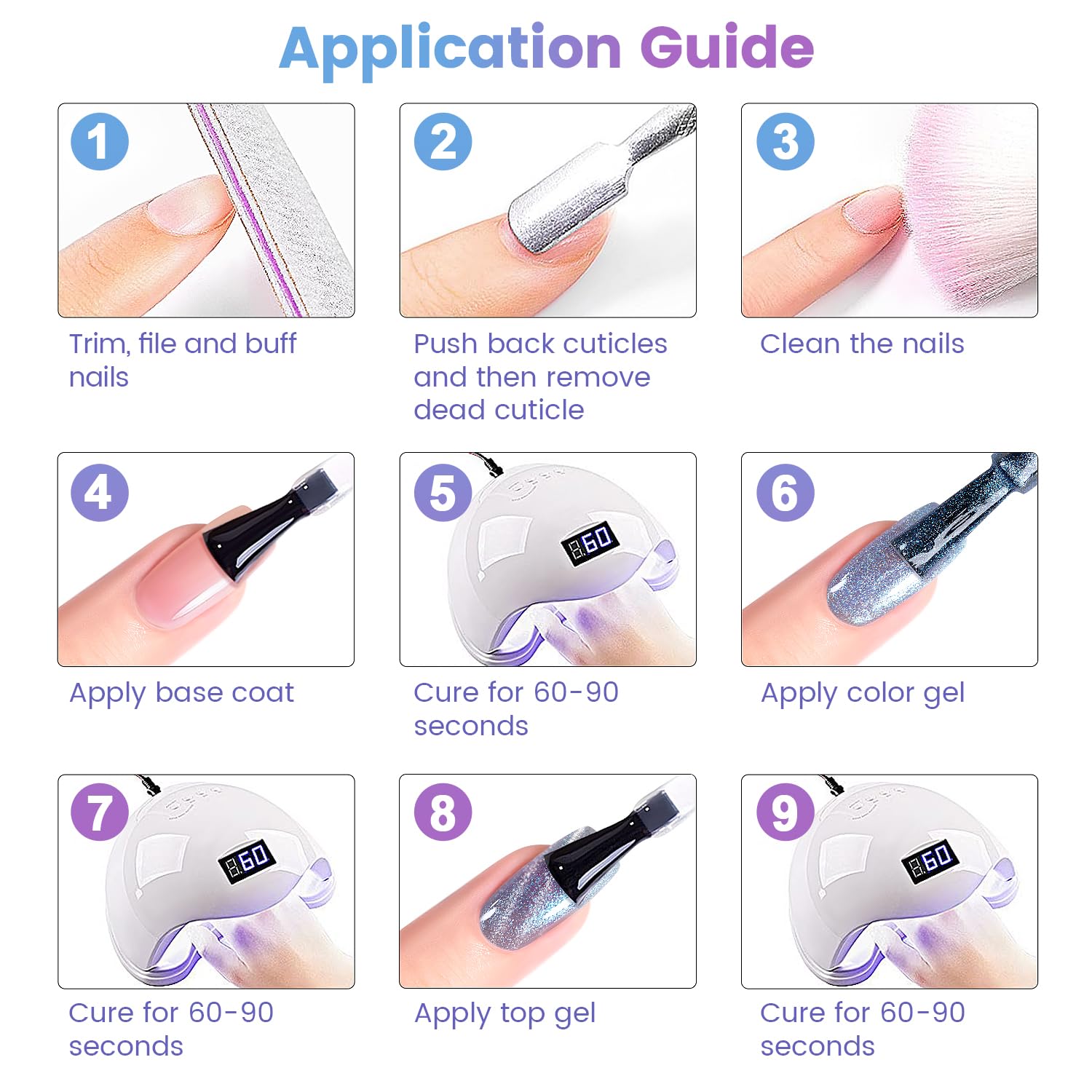 Application Guide

1
Trim, file and buff nails

2
Push back cuticles and then remove dead cuticle

3
Clean the nails

4
Apply base coat

5
60
Cure for 60-90 seconds

6
Apply color gel

7
60
Cure for 60-90 seconds

8
Apply top gel

9
60
Cure for 60-90 seconds