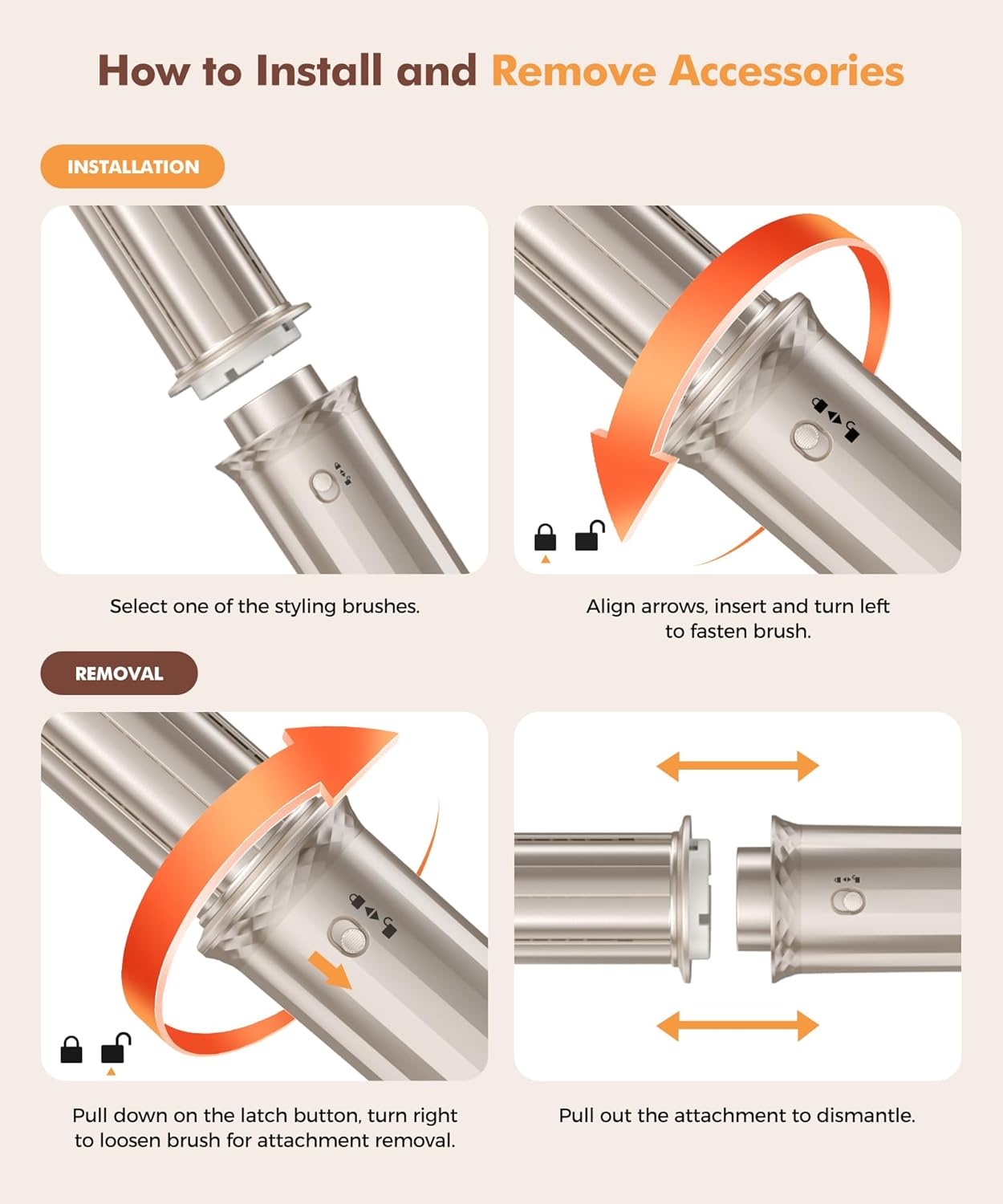 How to Install and Remove Accessories

INSTALLATION

Select one of the styling brushes.

Align arrows, insert and turn left to fasten brush.

REMOVAL

Pull down on the latch button, turn right to loosen brush for attachment removal.

Pull out the attachment to dismantle.