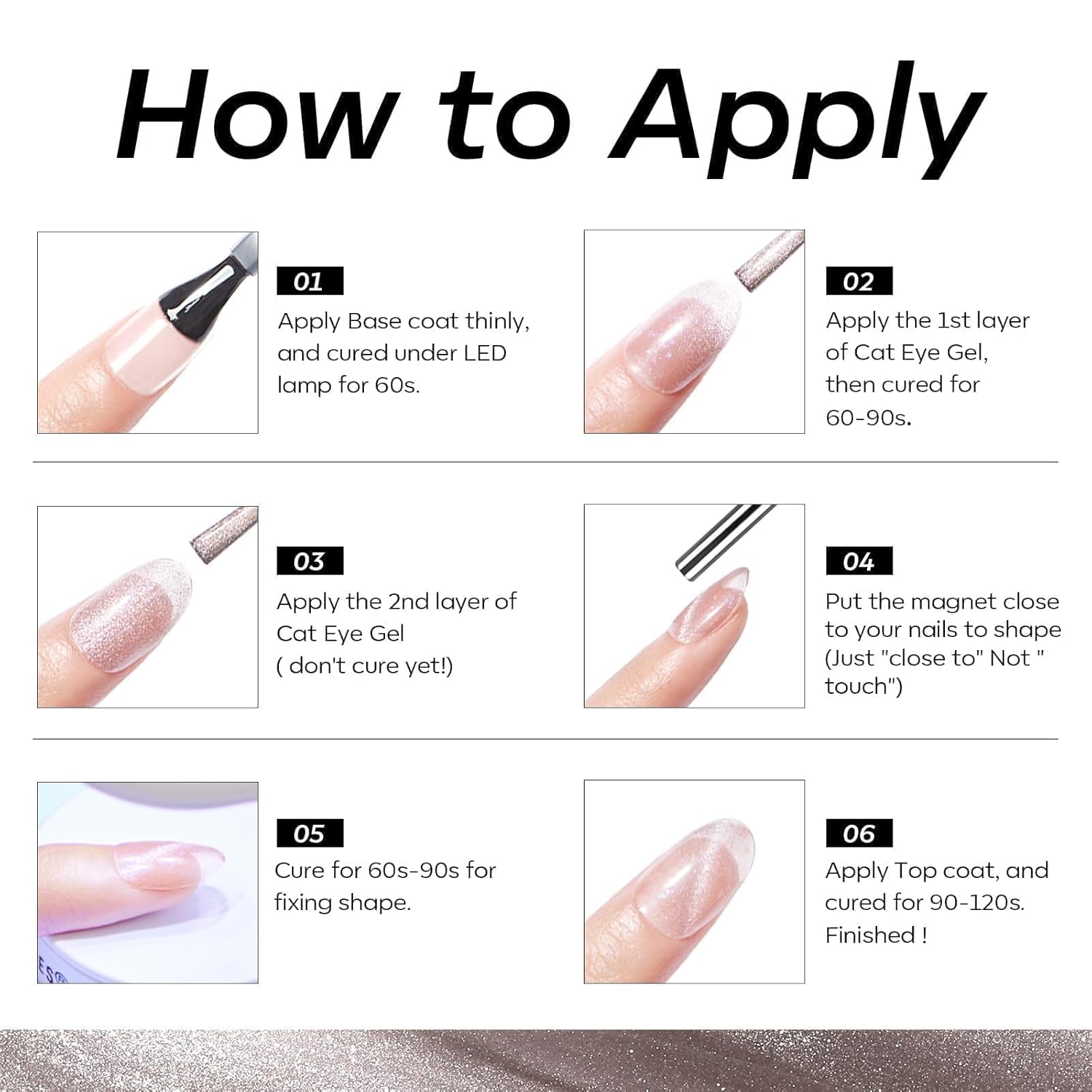 How to Apply

01
Apply Base coat thinly, and cured under LED lamp for 60s.

02
Apply the 1st layer of Cat Eye Gel, then cured for 60-90s.

03
Apply the 2nd layer of Cat Eye Gel ( don't cure yet!)

04
Put the magnet close to your nails to shape (Just "close to" Not " touch")

05
Cure for 60s-90s for fixing shape.

06
Apply Top coat, and cured for 90-120s. Finished !