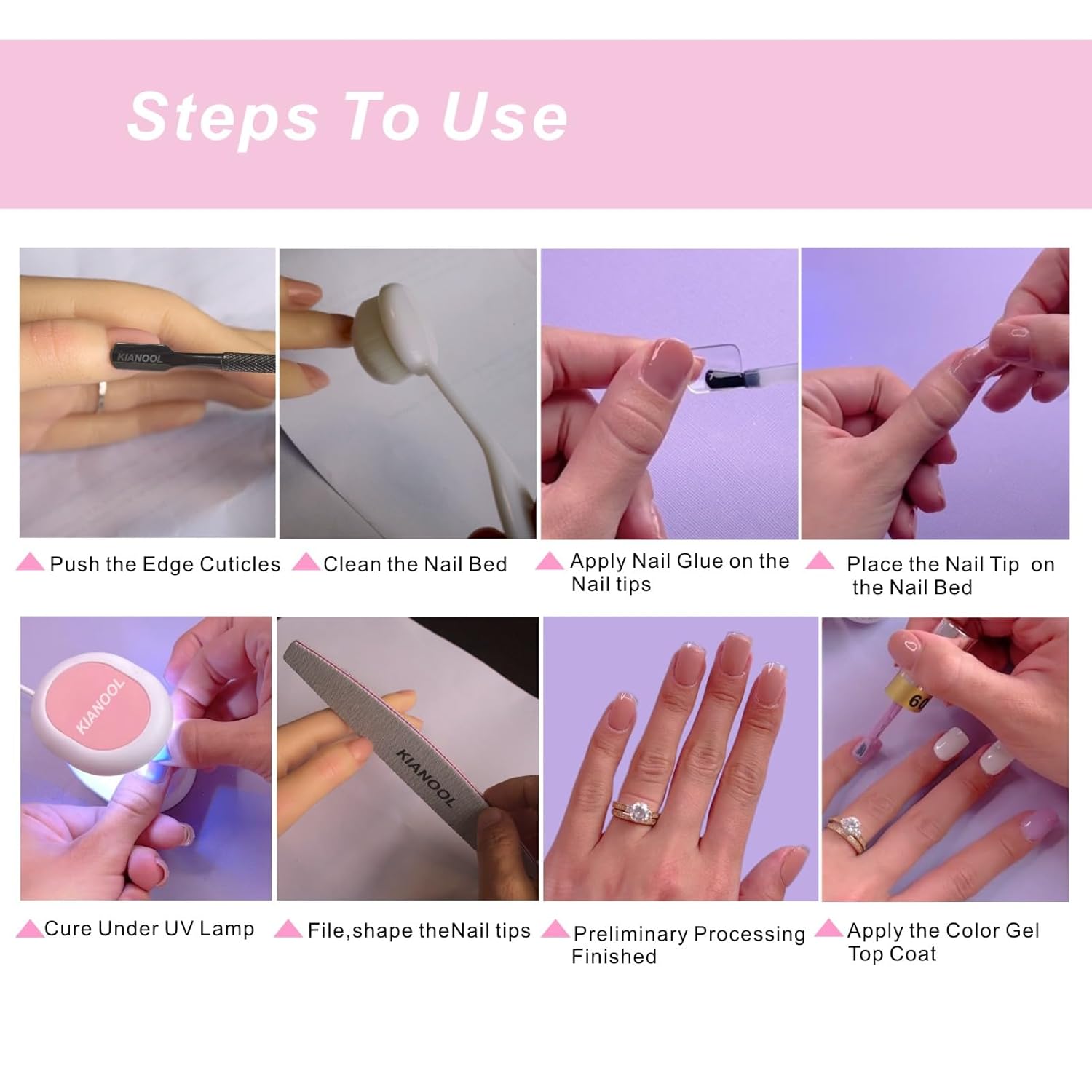 Steps To Use

KIANOOL

Push the Edge Cuticles

Clean the Nail Bed

Apply Nail Glue on the Nail tips

Place the Nail Tip on the Nail Bed

KIANOOL

KIANOOL

60

Cure Under UV Lamp

File,shape theNail tips

Preliminary Processing Finished

Apply the Color Gel Top Coat