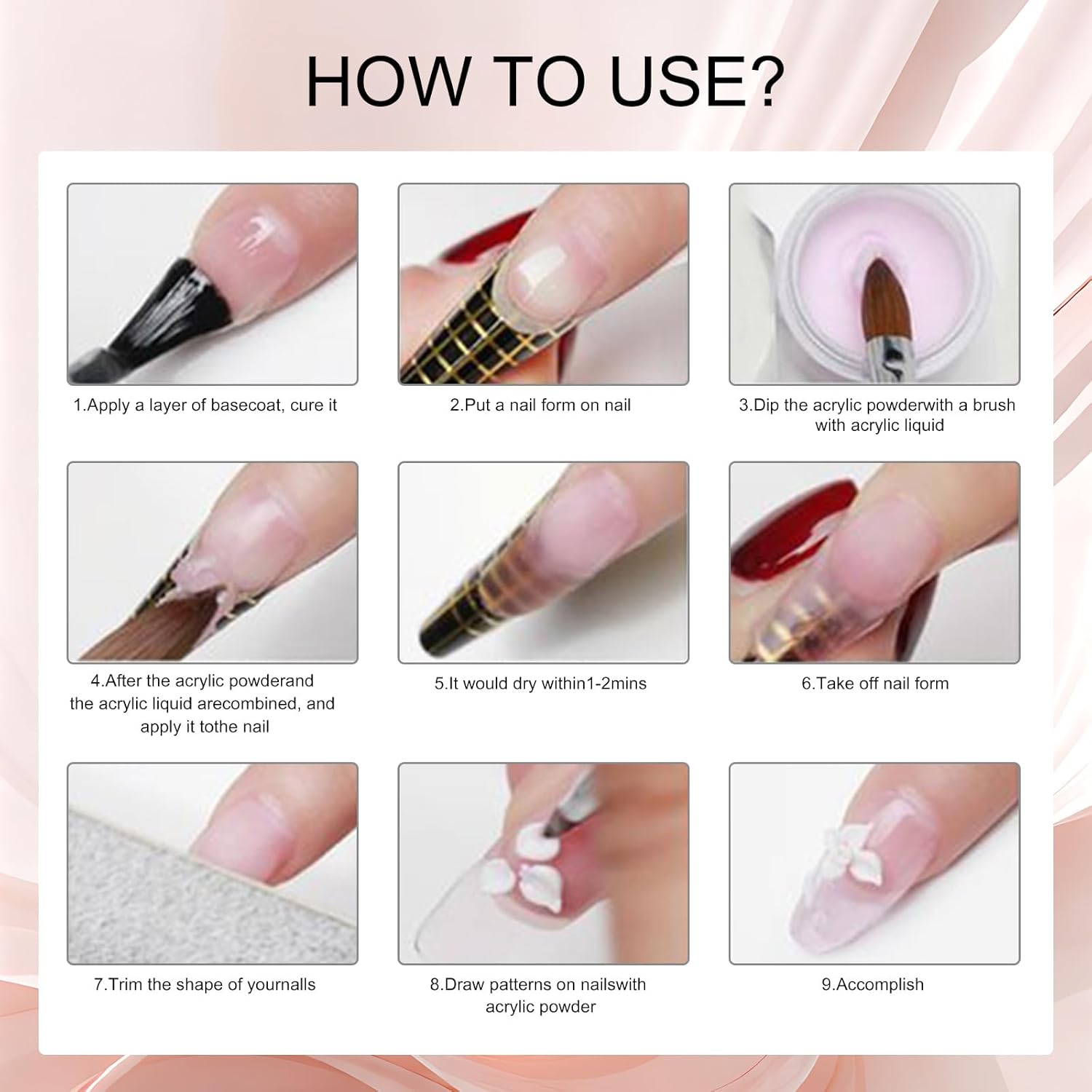 HOW TO USE?

1.Apply a layer of basecoat, cure it

2.Put a nail form on nail

3.Dip the acrylic powderwith a brush with acrylic liquid

4.After the acrylic powderand the acrylic liquid arecombined, and apply it tothe nail

5.It would dry within1-2mins

6.Take off nail form

7.Trim the shape of yournalls

8.Draw patterns on nailswith acrylic powder

9.Accomplish