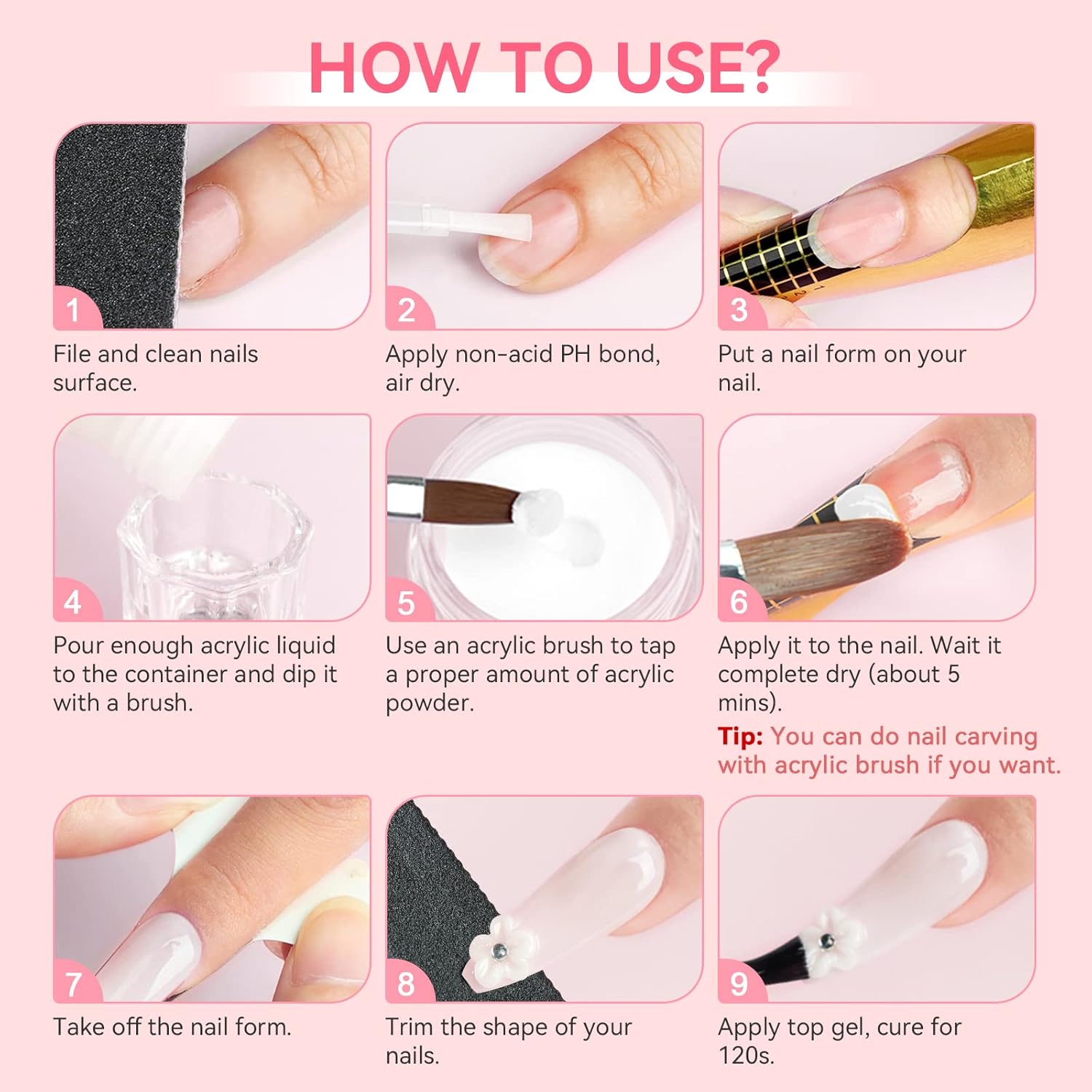 HOW TO USE?

1
File and clean nails surface.

2
Apply non-acid PH bond, air dry.

3
Put a nail form on your nail.

4
Pour enough acrylic liquid to the container and dip it with a brush.

5
Use an acrylic brush to tap a proper amount of acrylic powder.

6
Apply it to the nail. Wait it complete dry (about 5 mins).
Tip: You can do nail carving with acrylic brush if you want.

7
Take off the nail form.

8
Trim the shape of your nails.

9
Apply top gel, cure for 120s.