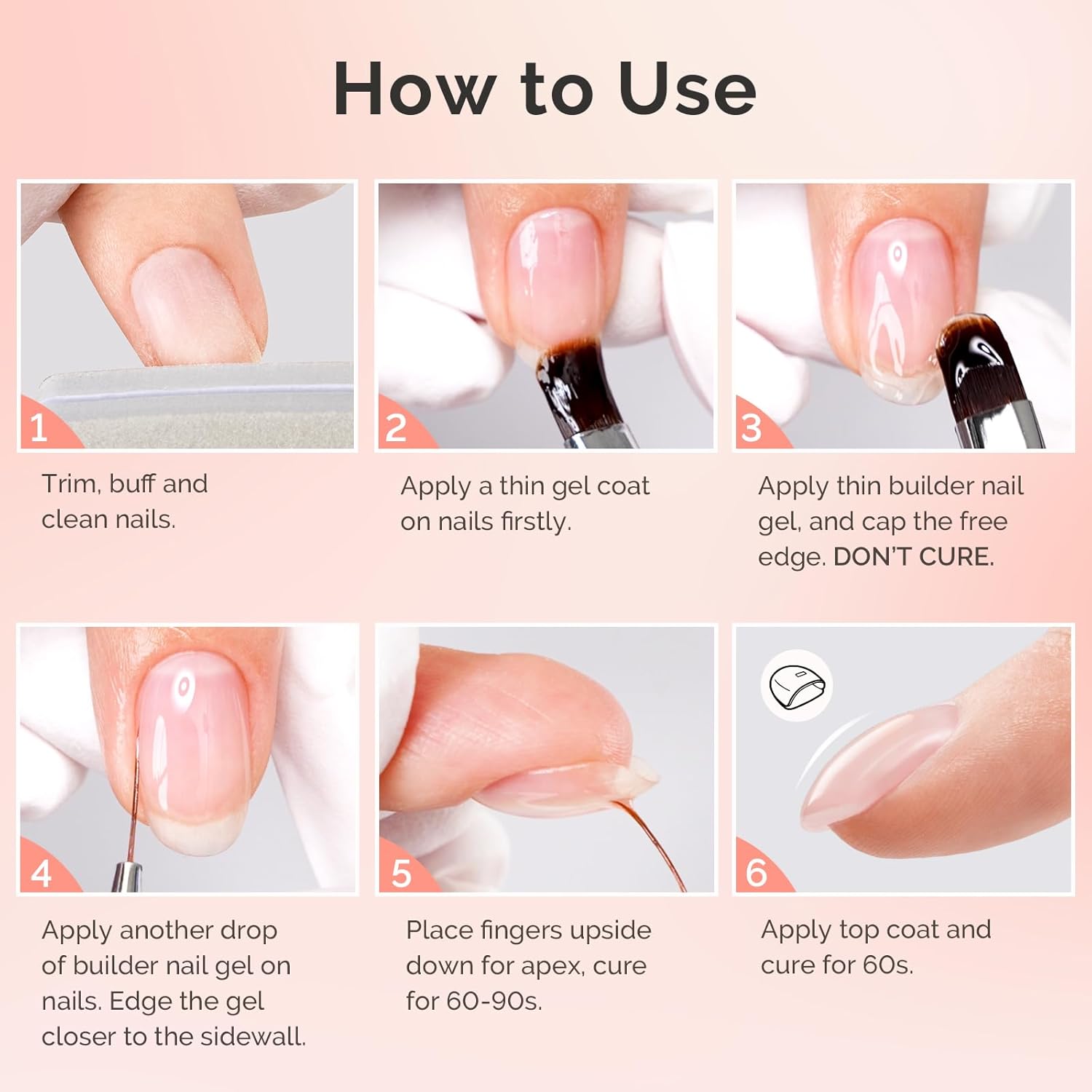 How to Use

1

Trim, buff and clean nails.

2

Apply a thin gel coat on nails firstly.

3

Apply thin builder nail gel, and cap the free edge. DON'T CURE.

4

Apply another drop of builder nail gel on nails. Edge the gel closer to the sidewall.

5

Place fingers upside down for apex, cure for 60-90s.

6

Apply top coat and cure for 60s.