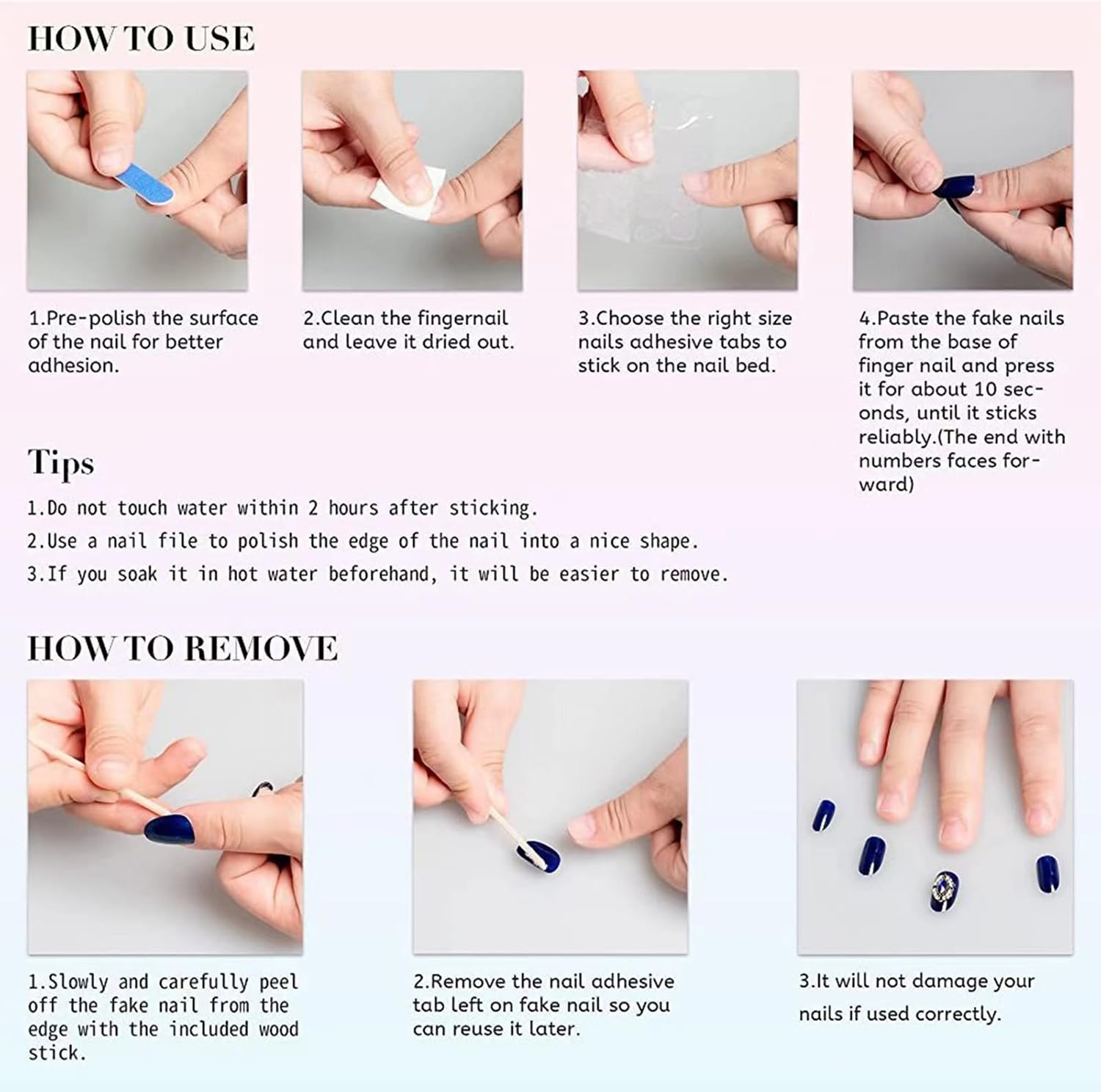 HOW TO USE

1.Pre-polish the surface of the nail for better adhesion.

2.Clean the fingernail and leave it dried out.

3.Choose the right size nails adhesive tabs to stick on the nail bed.

4.Paste the fake nails from the base of finger nail and press it for about 10 seconds, until it sticks reliably.(The end with numbers faces forward)

Tips

1.Do not touch water within 2 hours after sticking.

2.Use a nail file to polish the edge of the nail into a nice shape.

3.If you soak it in hot water beforehand, it will be easier to remove.

HOW TO REMOVE

1.Slowly and carefully peel off the fake nail from the edge with the included wood stick.

2.Remove the nail adhesive tab left on fake nail so you can reuse it later.

3.It will not damage your nails if used correctly.