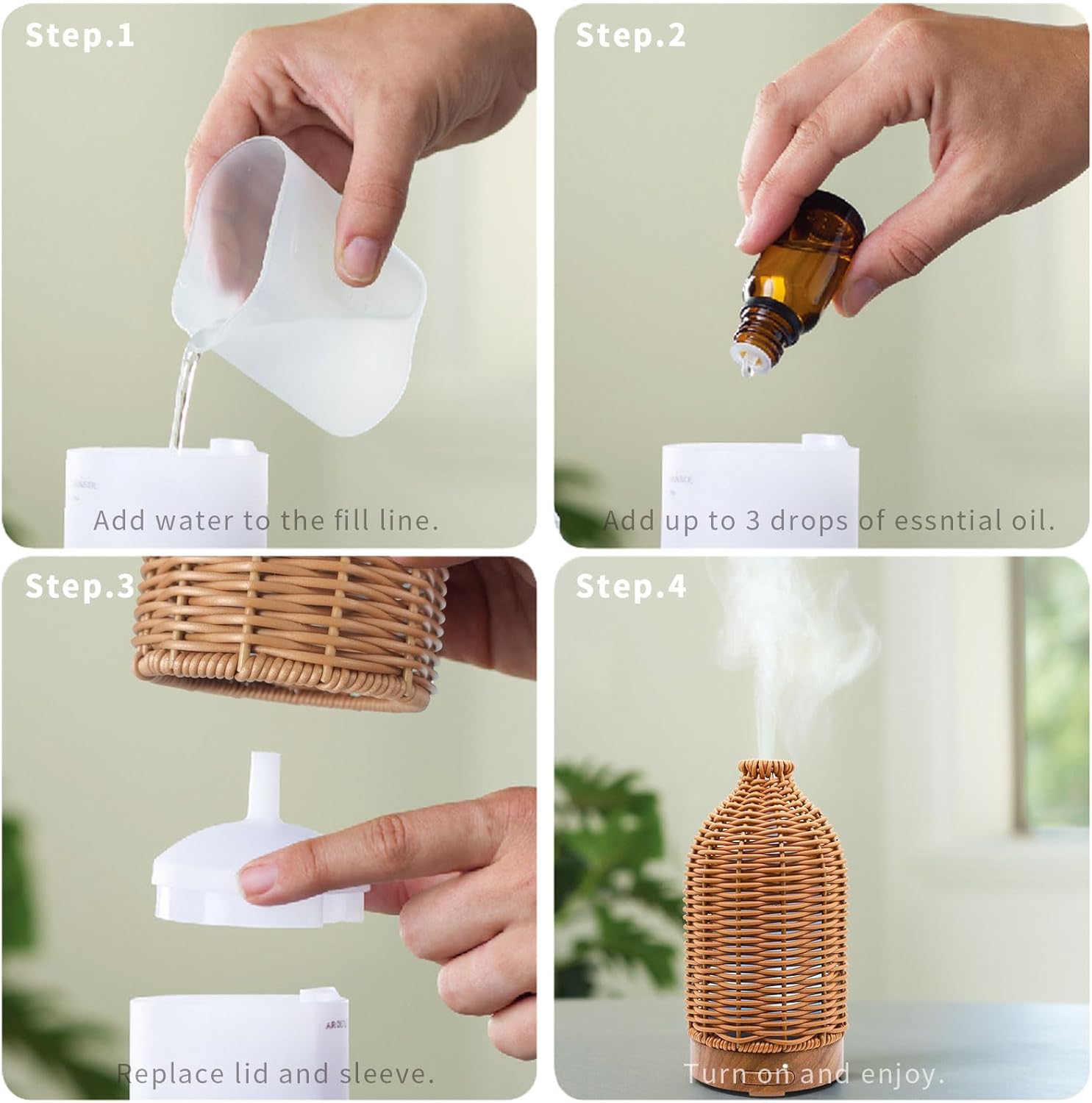 Step.1

Add water to the fill line.

Step.2

Add up to 3 drops of essntial oil.

Step.3

Replace lid and sleeve.

Step.4

Turn on and enjoy.