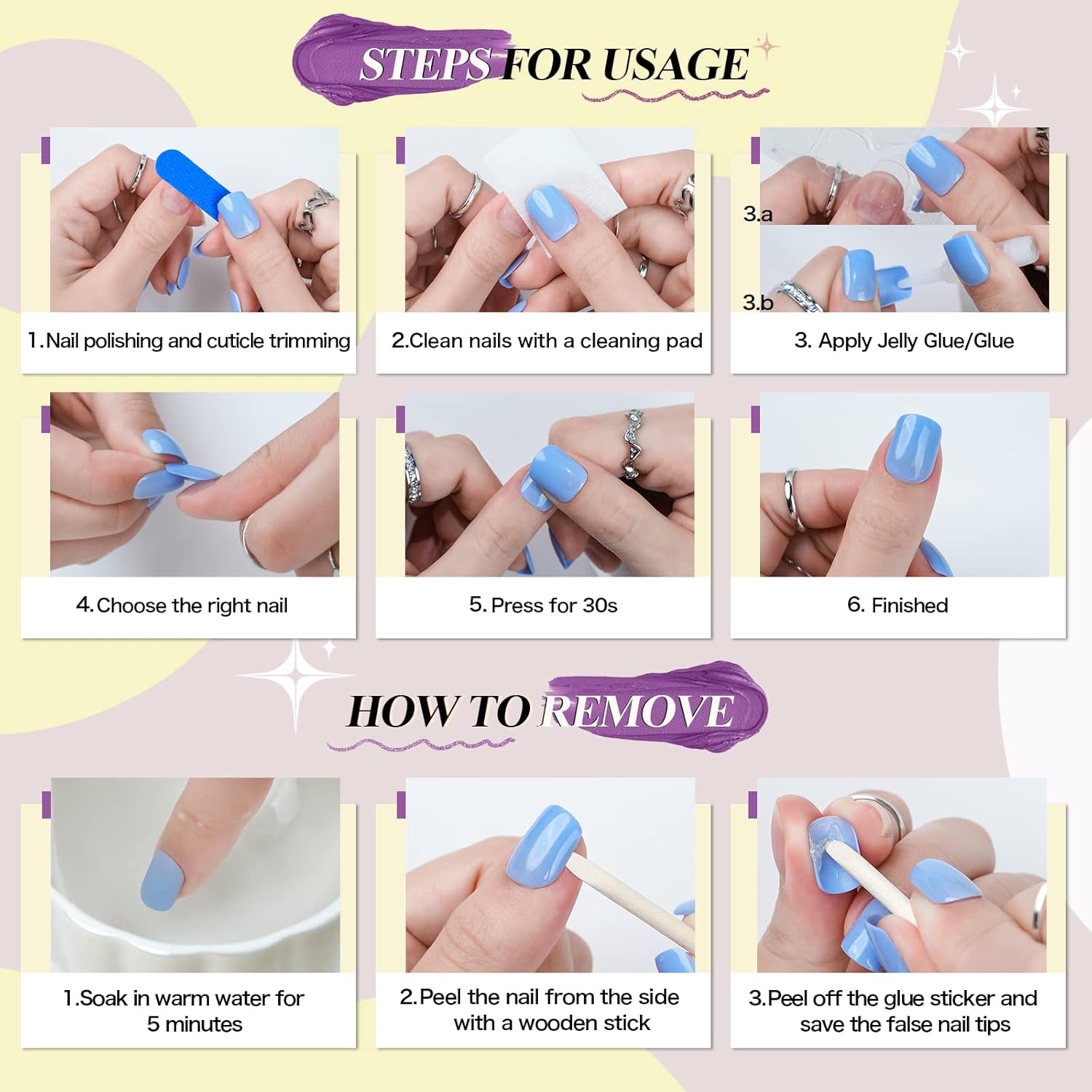 STEPS FOR USAGE

1.Nail polishing and cuticle trimming

2.Clean nails with a cleaning pad

3.a

3.b

3. Apply Jelly Glue/Glue

4.Choose the right nail

5.Press for 30s

6. Finished

HOW TO REMOVE

1.Soak in warm water for 5 minutes

2.Peel the nail from the side with a wooden stick

3.Peel off the glue sticker and save the false nail tips