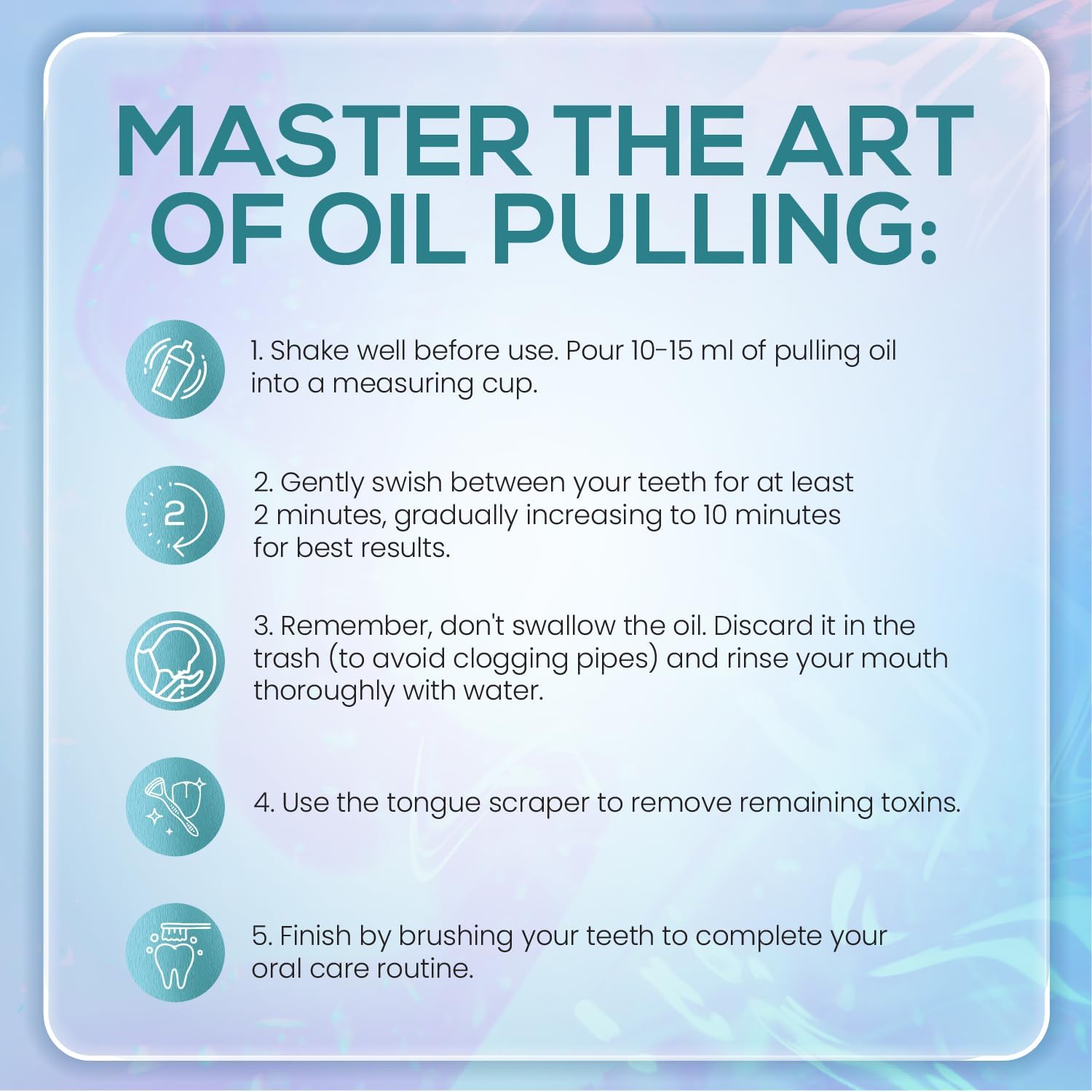 MASTER THE ART OF OIL PULLING:

1. Shake well before use. Pour 10-15 ml of pulling oil into a measuring cup.

2

2. Gently swish between your teeth for at least 2 minutes, gradually increasing to 10 minutes for best results.

3. Remember, don't swallow the oil. Discard it in the trash (to avoid clogging pipes) and rinse your mouth thoroughly with water.

4. Use the tongue scraper to remove remaining toxins.

5. Finish by brushing your teeth to complete your oral care routine.