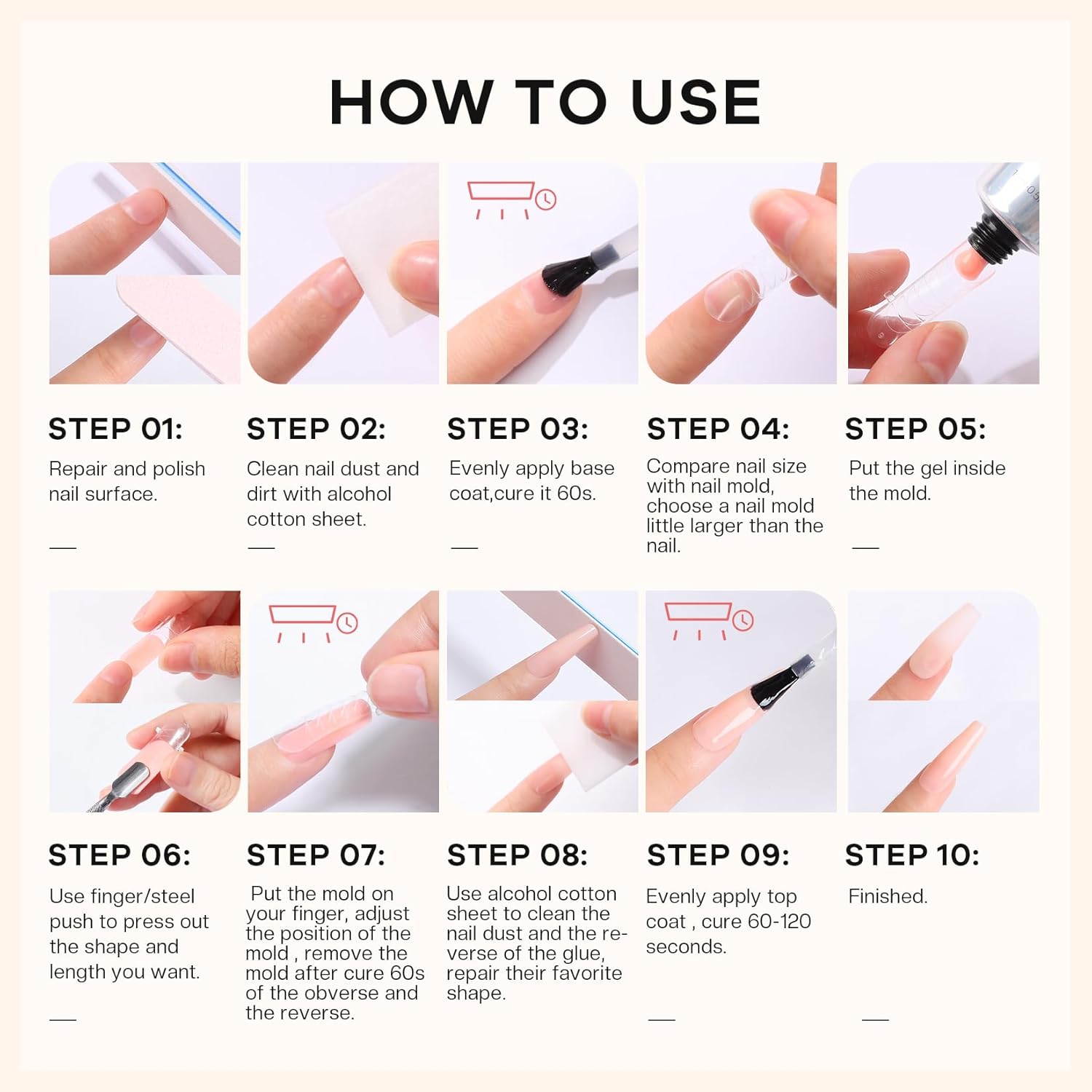 HOW TO USE

STEP 01:
Repair and polish nail surface.

STEP 02:
Clean nail dust and dirt with alcohol cotton sheet.

STEP 03:
Evenly apply base coat,cure it 60s.

STEP 04:
Compare nail size with nail mold, choose a nail mold little larger than the nail.

STEP 05:
Put the gel inside the mold.

STEP 06:
Use finger/steel push to press out the shape and length you want.

STEP 07:
Put the mold on your finger, adjust the position of the mold , remove the mold after cure 60s of the obverse and the reverse.

STEP 08:
Use alcohol cotton sheet to clean the nail dust and the reverse of the glue, repair their favorite shape.

STEP 09:
Evenly apply top coat , cure 60-120 seconds.

STEP 10:
Finished.