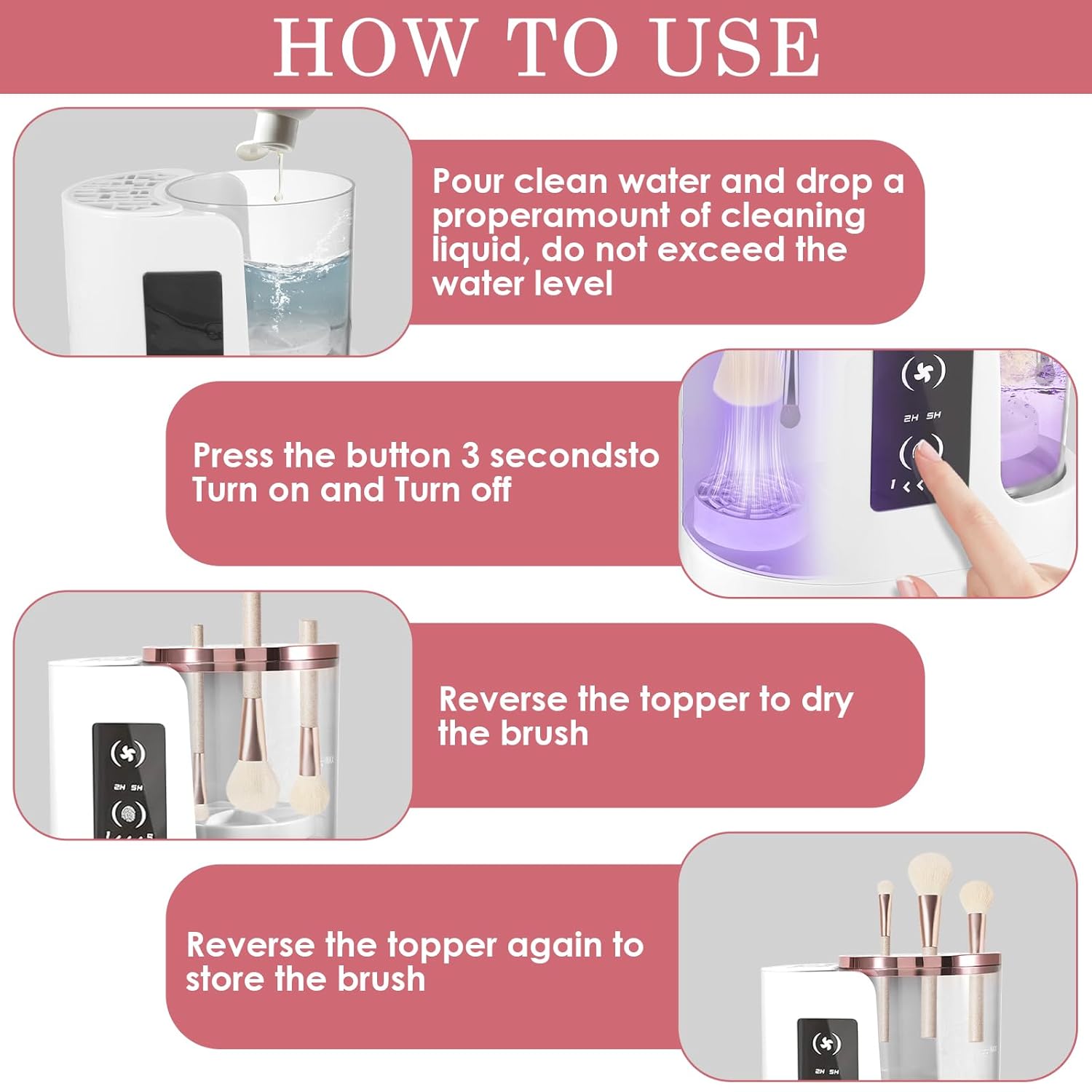 HOW TO USE

Pour clean water and drop a properamount of cleaning liquid, do not exceed the water level

Press the button 3 secondsto Turn on and Turn off

2H 5H

Reverse the topper to dry the brush

2H 5H

Reverse the topper again to store the brush

2H 5H