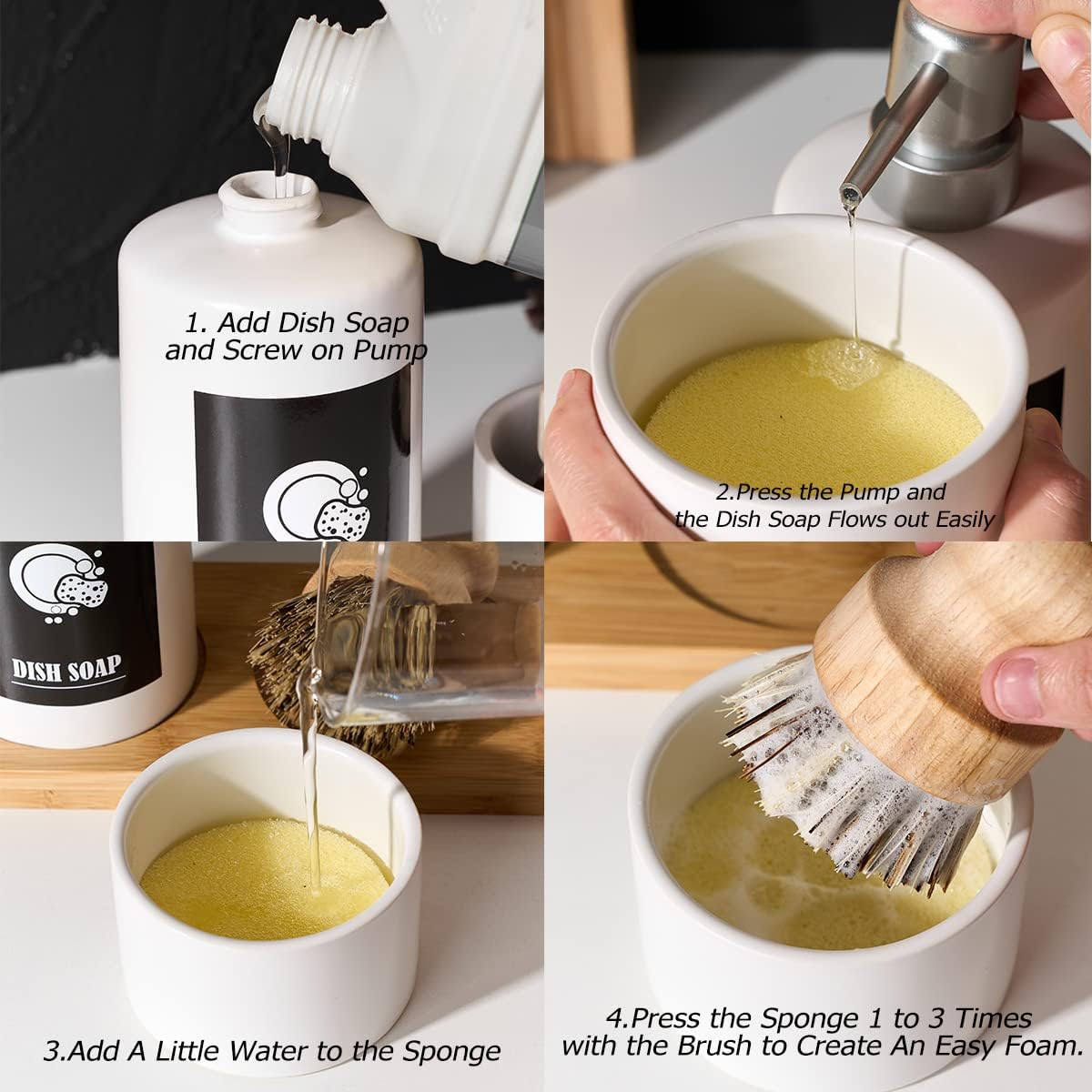 1. Add Dish Soap and Screw on Pump

2.Press the Pump and the Dish Soap Flows out Easily

DISH SOAP

3.Add A Little Water to the Sponge

4.Press the Sponge 1 to 3 Times with the Brush to Create An Easy Foam.