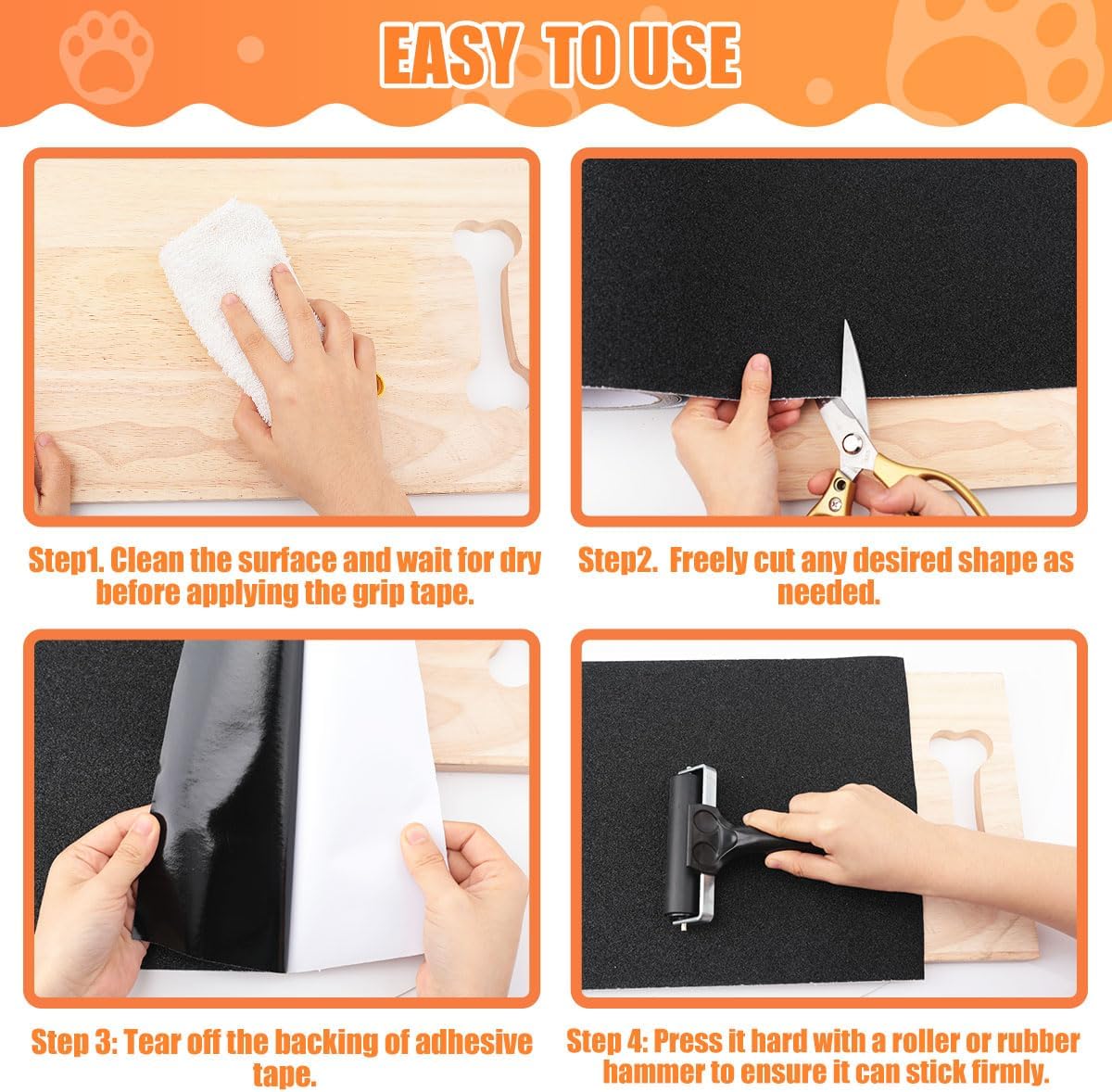 EASY TO USE

Step1. Clean the surface and wait for dry before applying the grip tape.

Step2. Freely cut any desired shape as needed.

Step 3: Tear off the backing of adhesive tape.

Step 4: Press it hard with a roller or rubber hammer to ensure it can stick firmly.