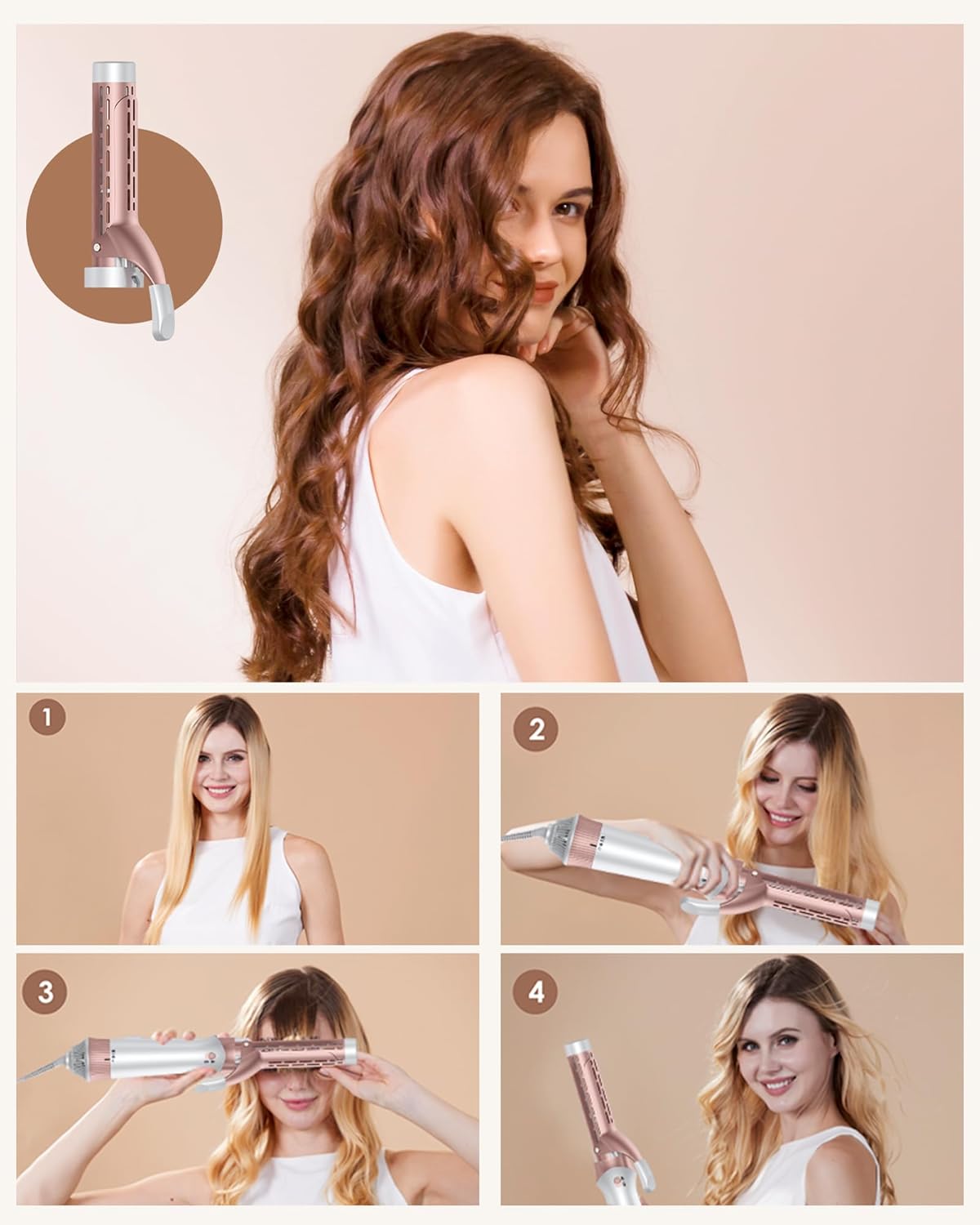 1

2

3

4