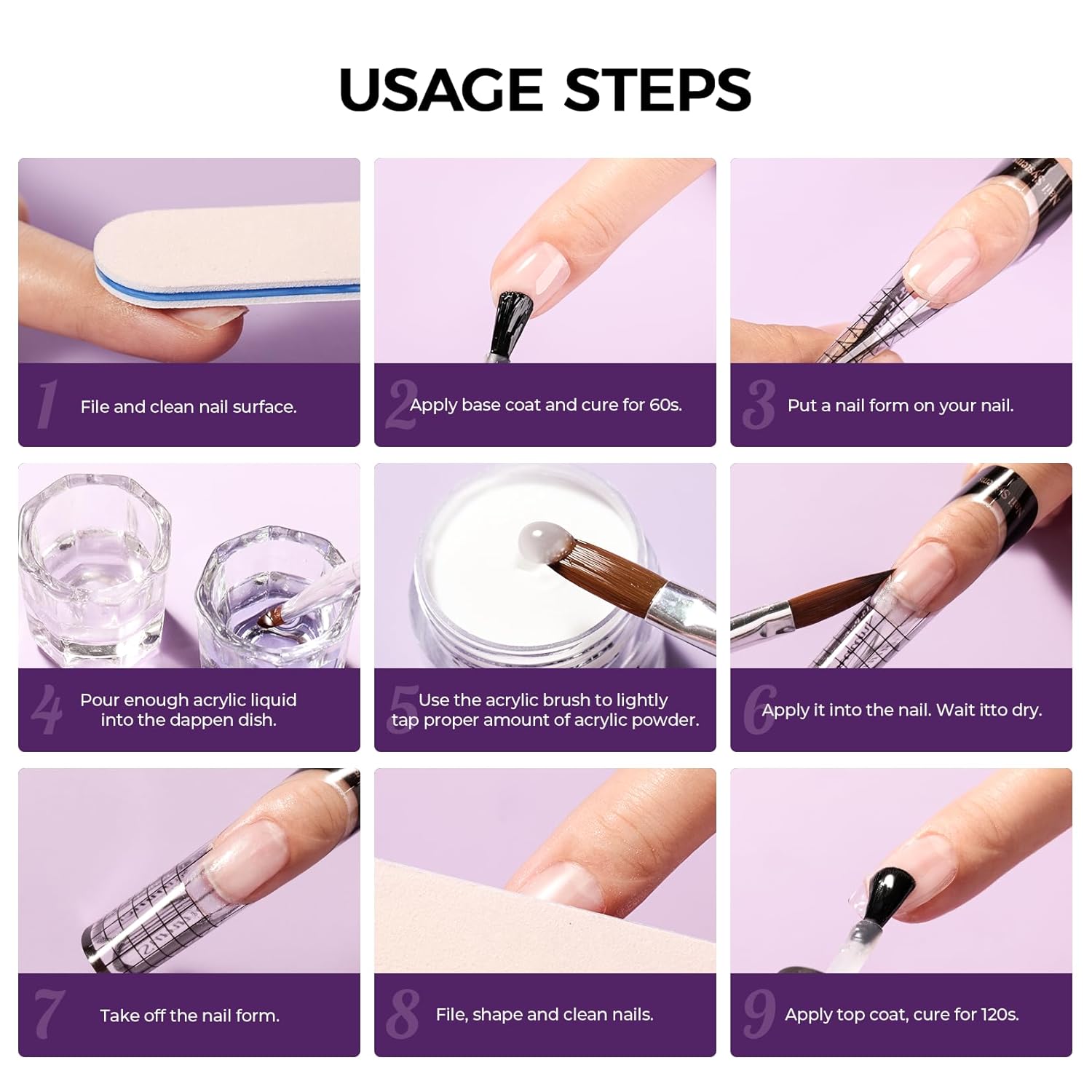 USAGE STEPS

1 File and clean nail surface.

2 Apply base coat and cure for 60s.

3 Put a nail form on your nail.

4 Pour enough acrylic liquid into the dappen dish.

5 Use the acrylic brush to lightly tap proper amount of acrylic powder.

6 Apply it into the nail. Wait itto dry.

7 Take off the nail form.

8 File, shape and clean nails.

9 Apply top coat, cure for 120s.