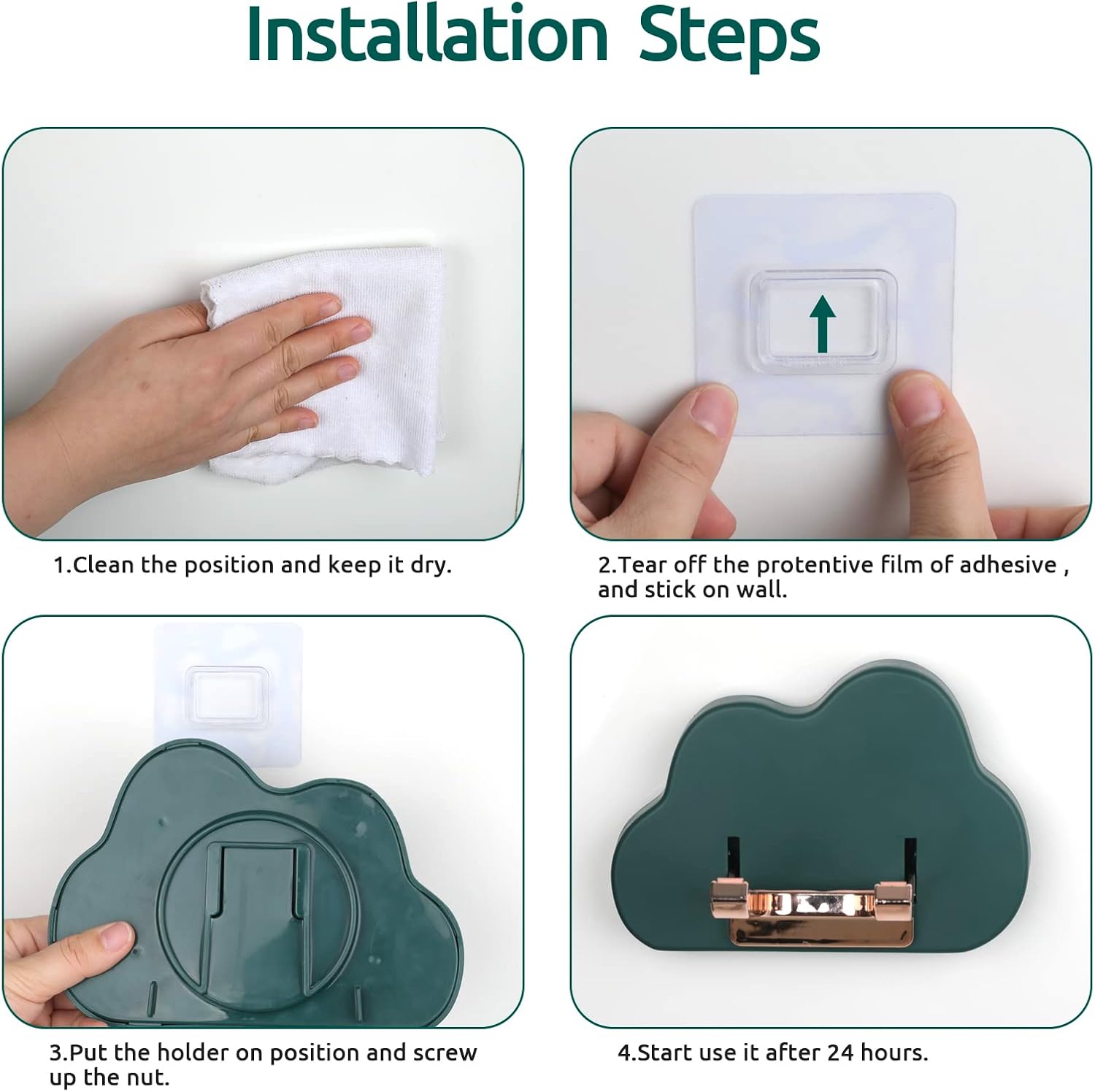 Installation Steps

1.Clean the position and keep it dry.

2.Tear off the protentive film of adhesive , and stick on wall.

3.Put the holder on position and screw up the nut.

4.Start use it after 24 hours.