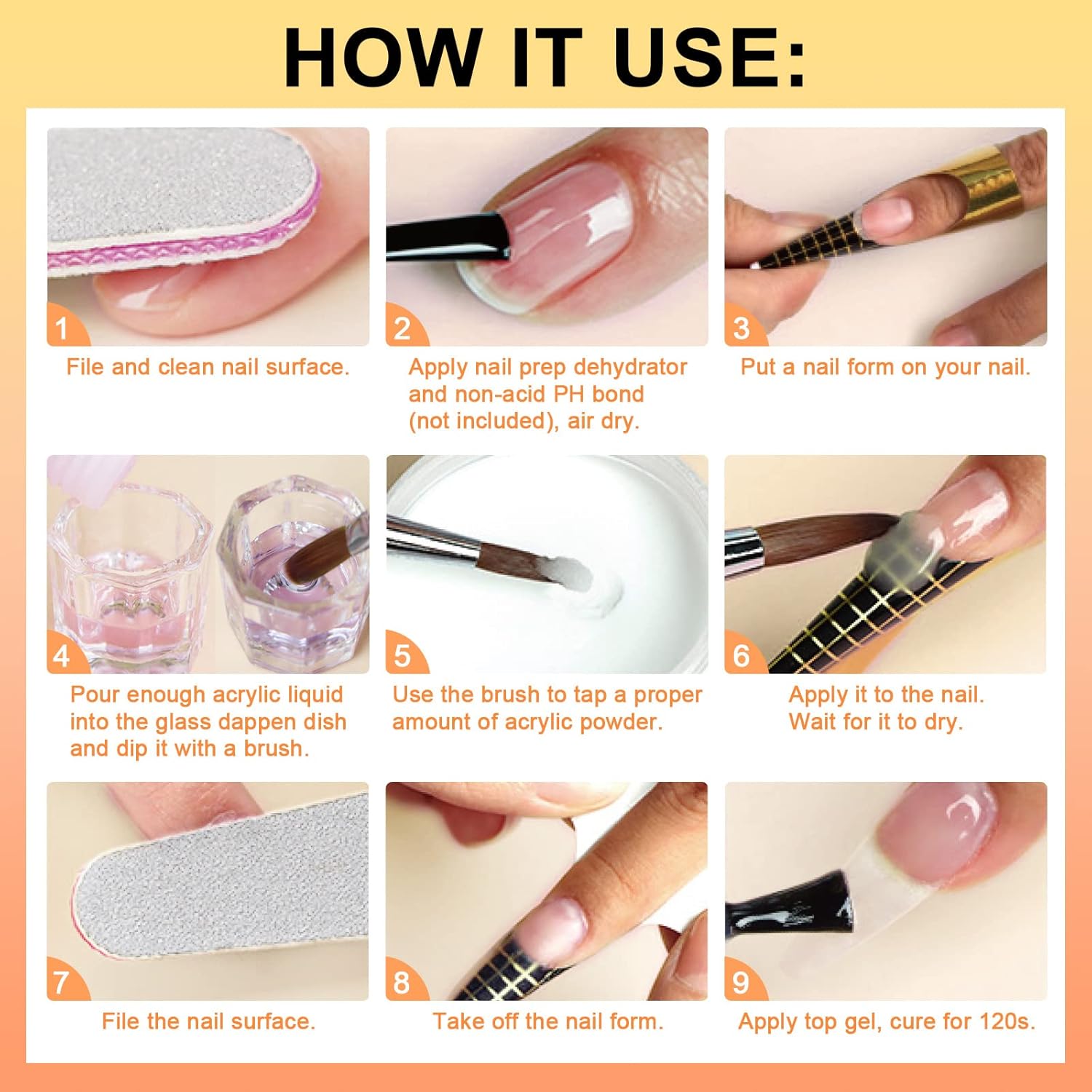 HOW IT USE:

1
File and clean nail surface.

2
Apply nail prep dehydrator and non-acid PH bond (not included), air dry.

3
Put a nail form on your nail.

4
Pour enough acrylic liquid into the glass dappen dish and dip it with a brush.

5
Use the brush to tap a proper amount of acrylic powder.

6
Apply it to the nail. Wait for it to dry.

7
File the nail surface.

8
Take off the nail form.

9
Apply top gel, cure for 120s.