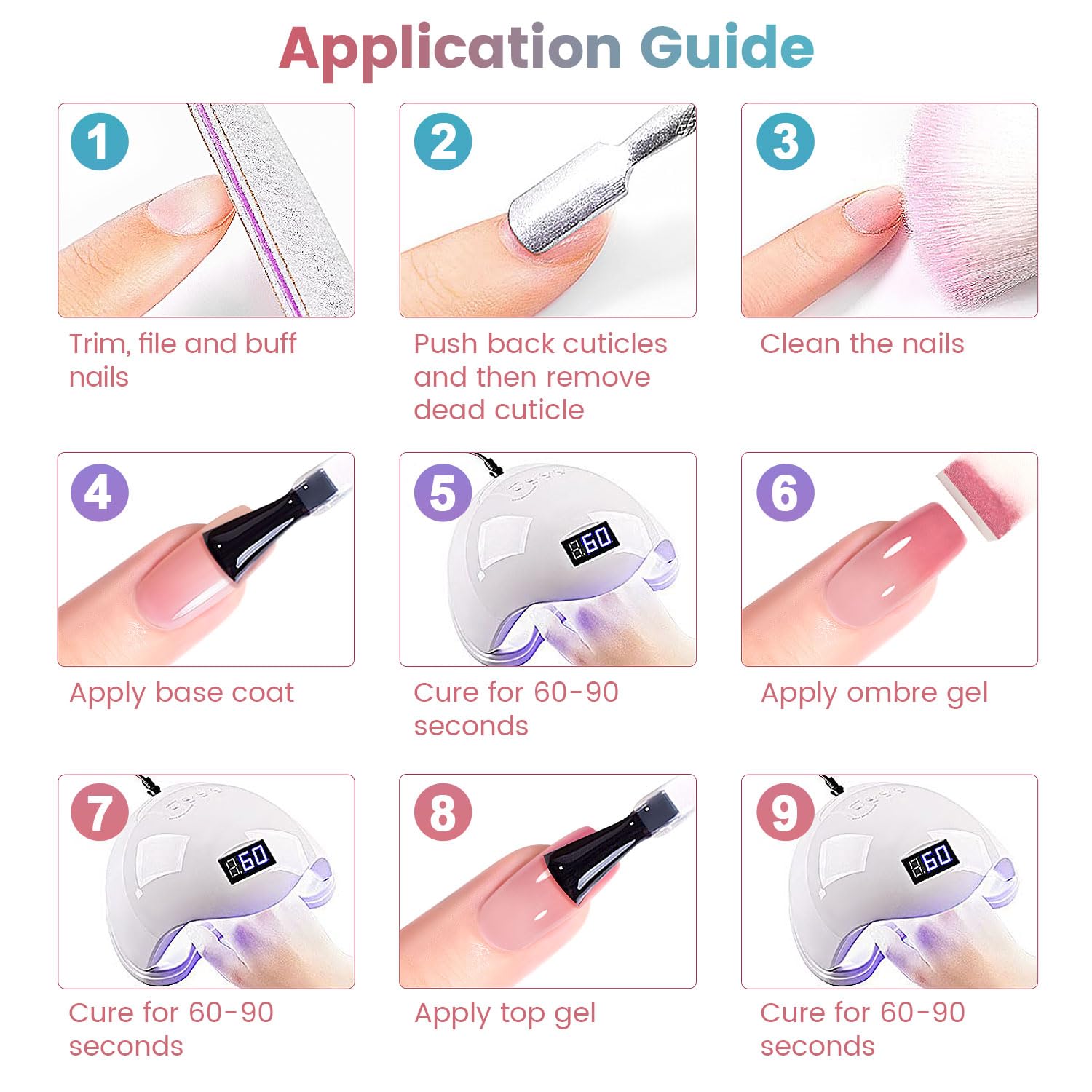 Application Guide

1
Trim, file and buff nails

2
Push back cuticles and then remove dead cuticle

3
Clean the nails

4
Apply base coat

5
60
Cure for 60-90 seconds

6
Apply ombre gel

7
60
Cure for 60-90 seconds

8
Apply top gel

9
60
Cure for 60-90 seconds