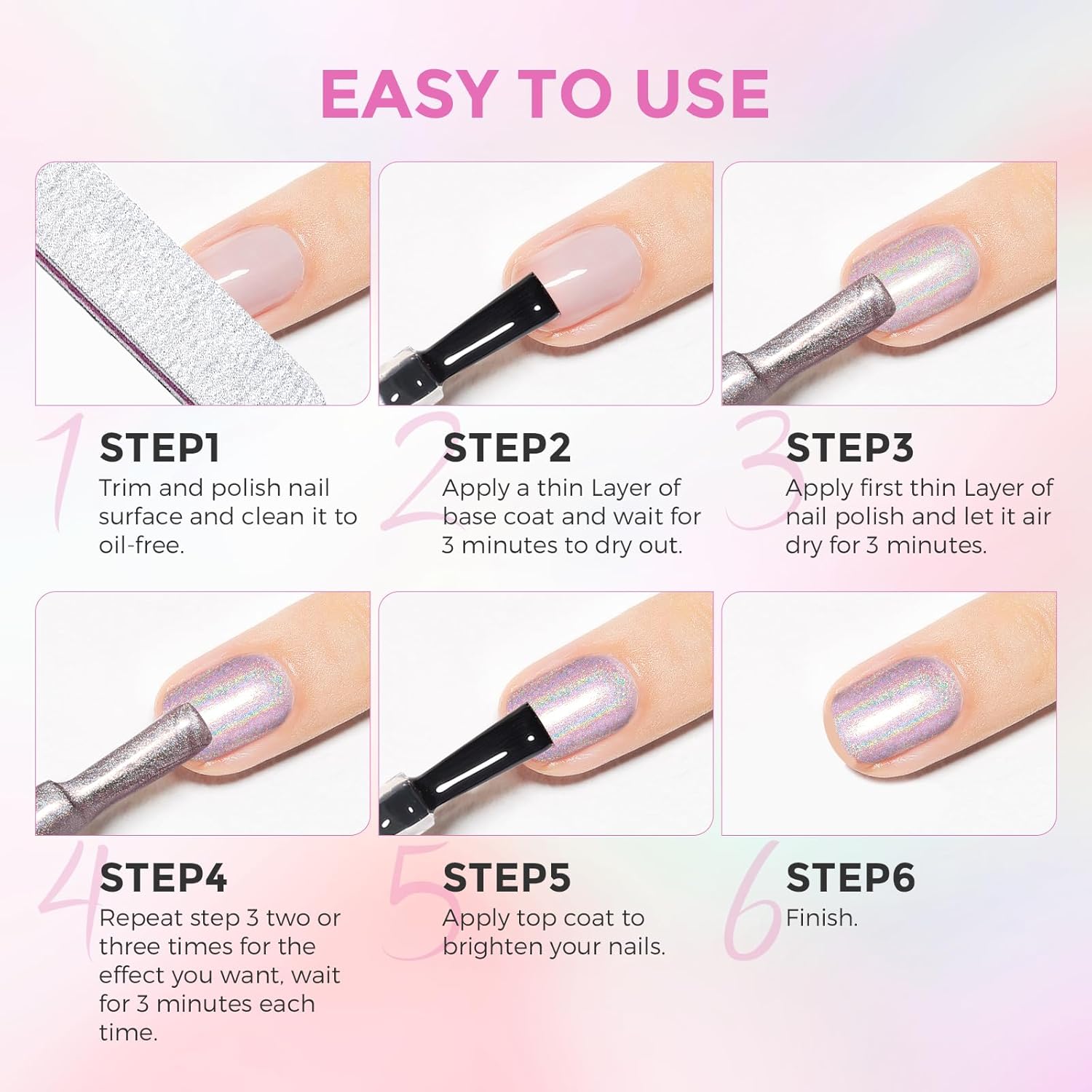 EASY TO USE

1
STEP1
Trim and polish nail surface and clean it to oil-free.

2
STEP2
Apply a thin Layer of base coat and wait for 3 minutes to dry out.

3
STEP3
Apply first thin Layer of nail polish and let it air dry for 3 minutes.

4
STEP4
Repeat step 3 two or three times for the effect you want, wait for 3 minutes each time.

5
STEP5
Apply top coat to brighten your nails.

6
STEP6
Finish.