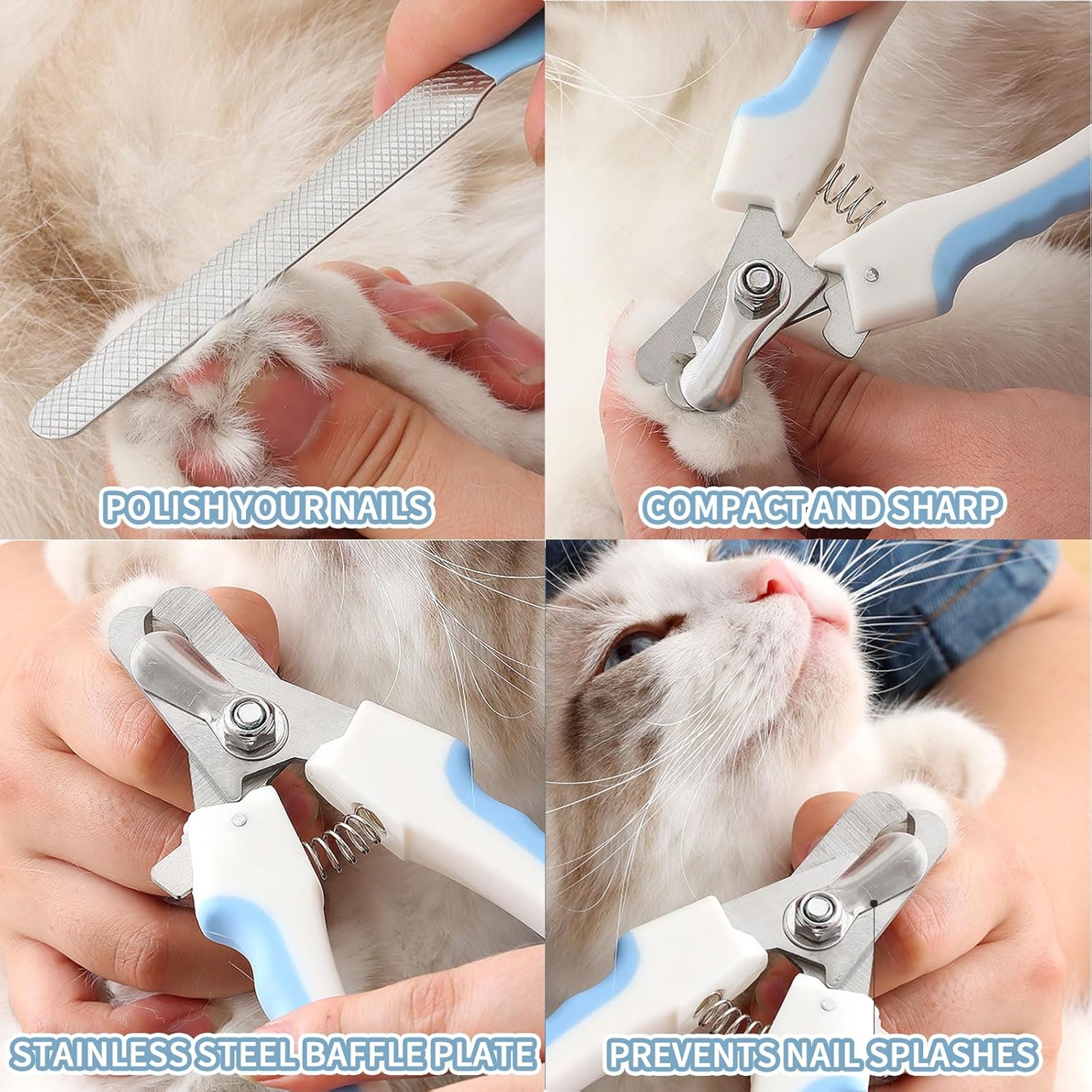 POLISH YOUR NAILS

COMPACT AND SHARP

STAINLESS STEEL BAFFLE PLATE

PREVENTS NAIL SPLASHES