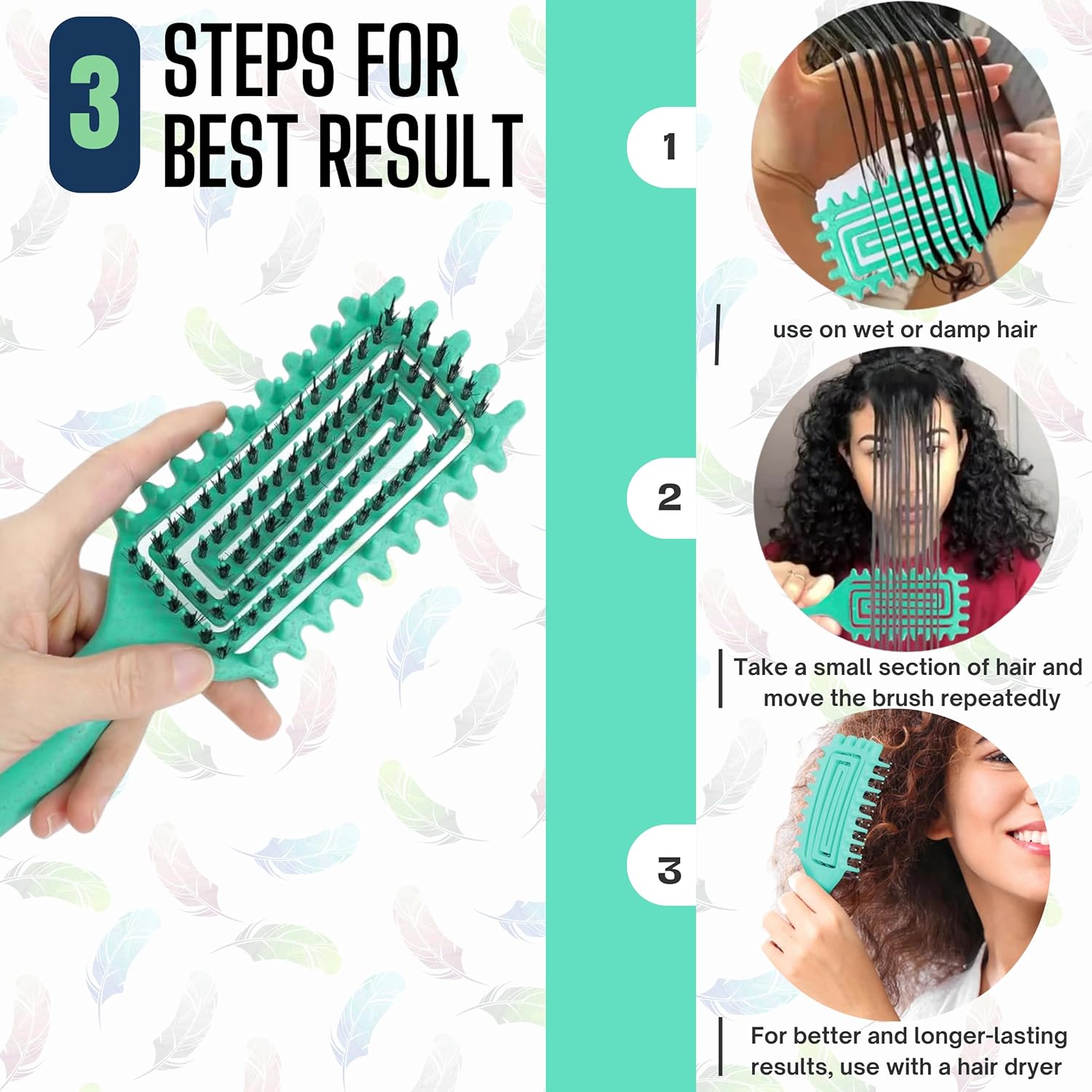 3 STEPS FOR BEST RESULT

1

use on wet or damp hair

2

Take a small section of hair and move the brush repeatedly

3

For better and longer-lasting results, use with a hair dryer