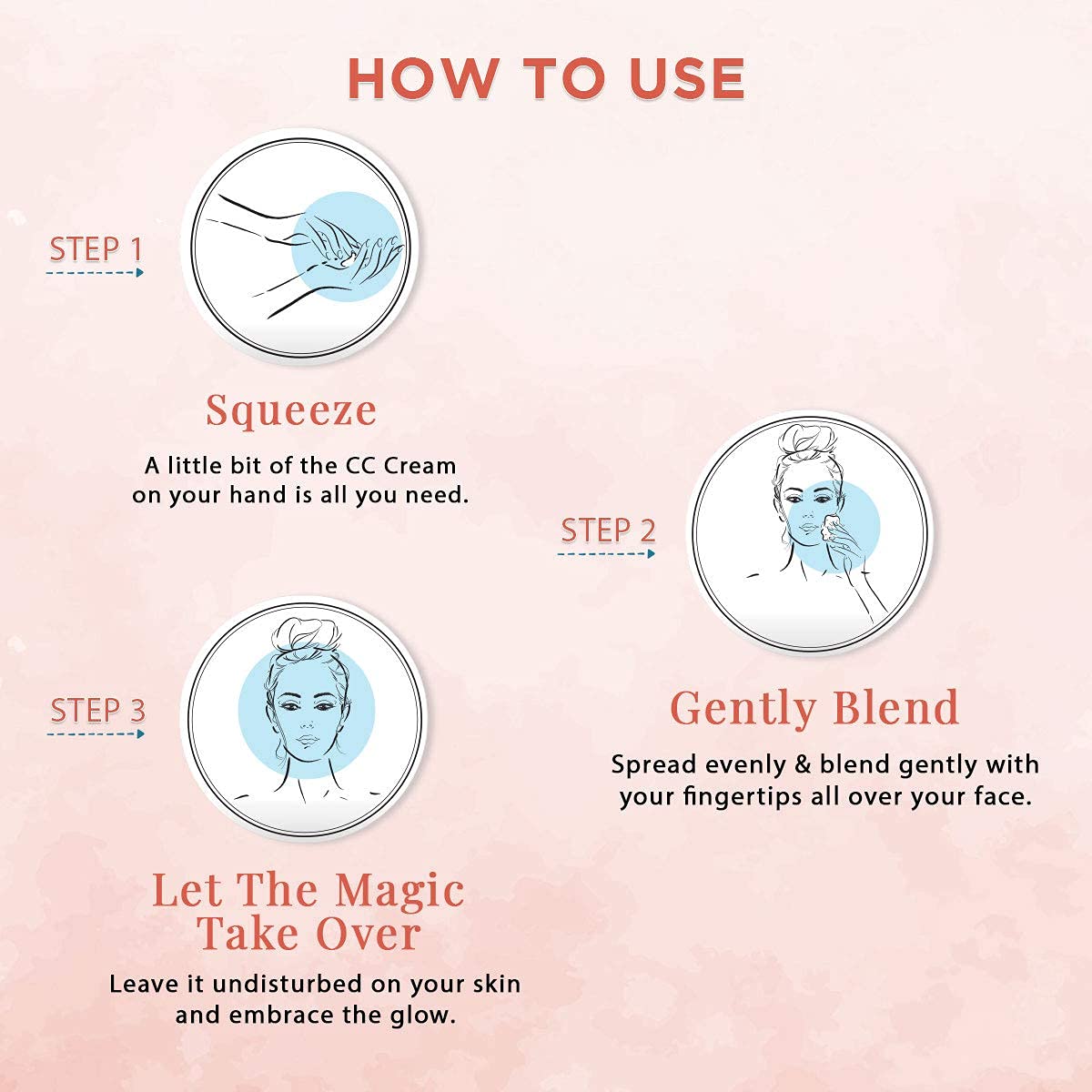 HOW TO USE

STEP 1

Squeeze

A little bit of the CC Cream on your hand is all you need.

STEP 2

Gently Blend

Spread evenly & blend gently with your fingertips all over your face.

STEP 3

Let The Magic Take Over

Leave it undisturbed on your skin and embrace the glow.