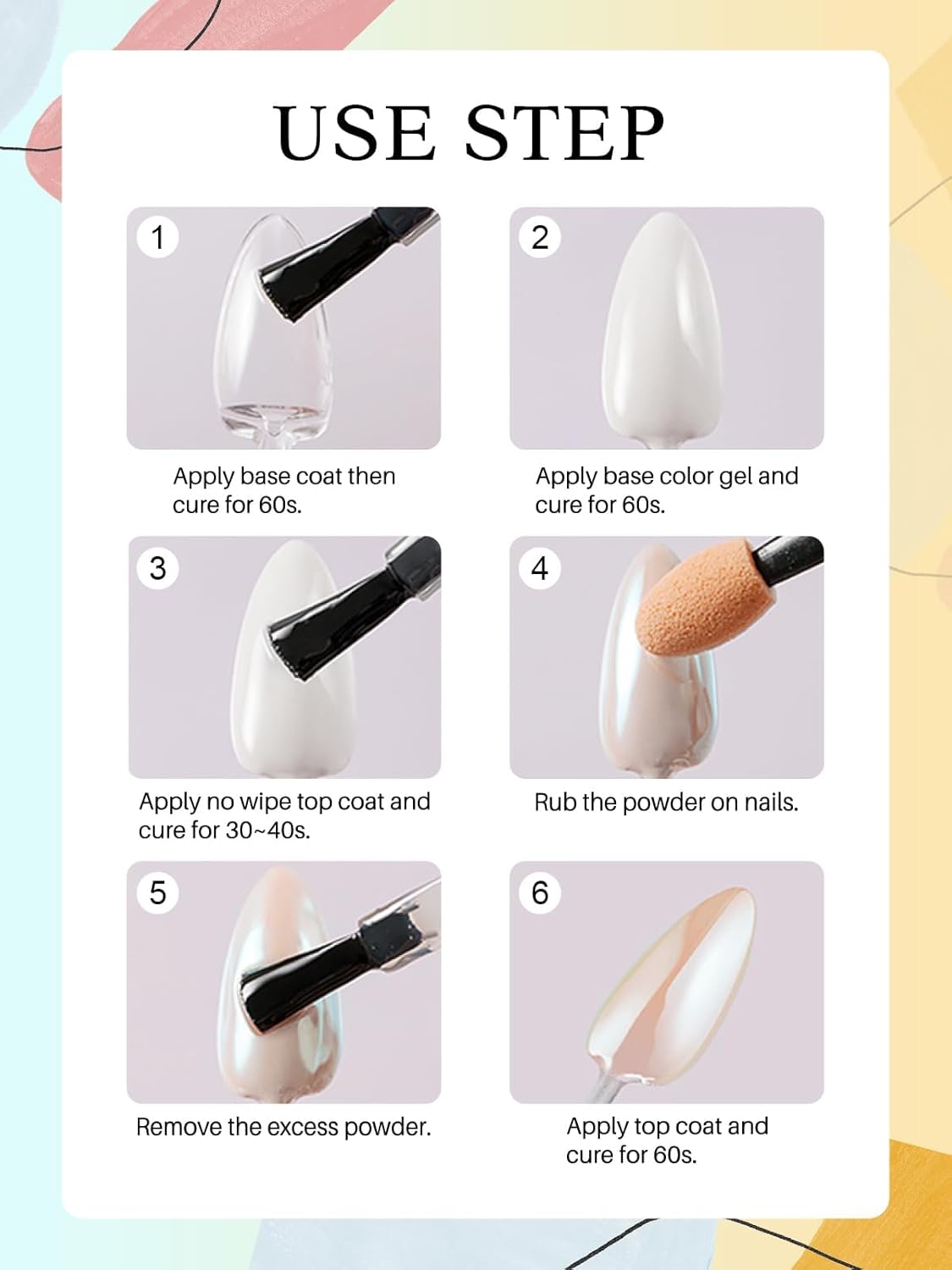 USE STEP

1

Apply base coat then cure for 60s.

2

Apply base color gel and cure for 60s.

3

Apply no wipe top coat and cure for 30~40s.

4

Rub the powder on nails.

5

Remove the excess powder.

6

Apply top coat and cure for 60s.