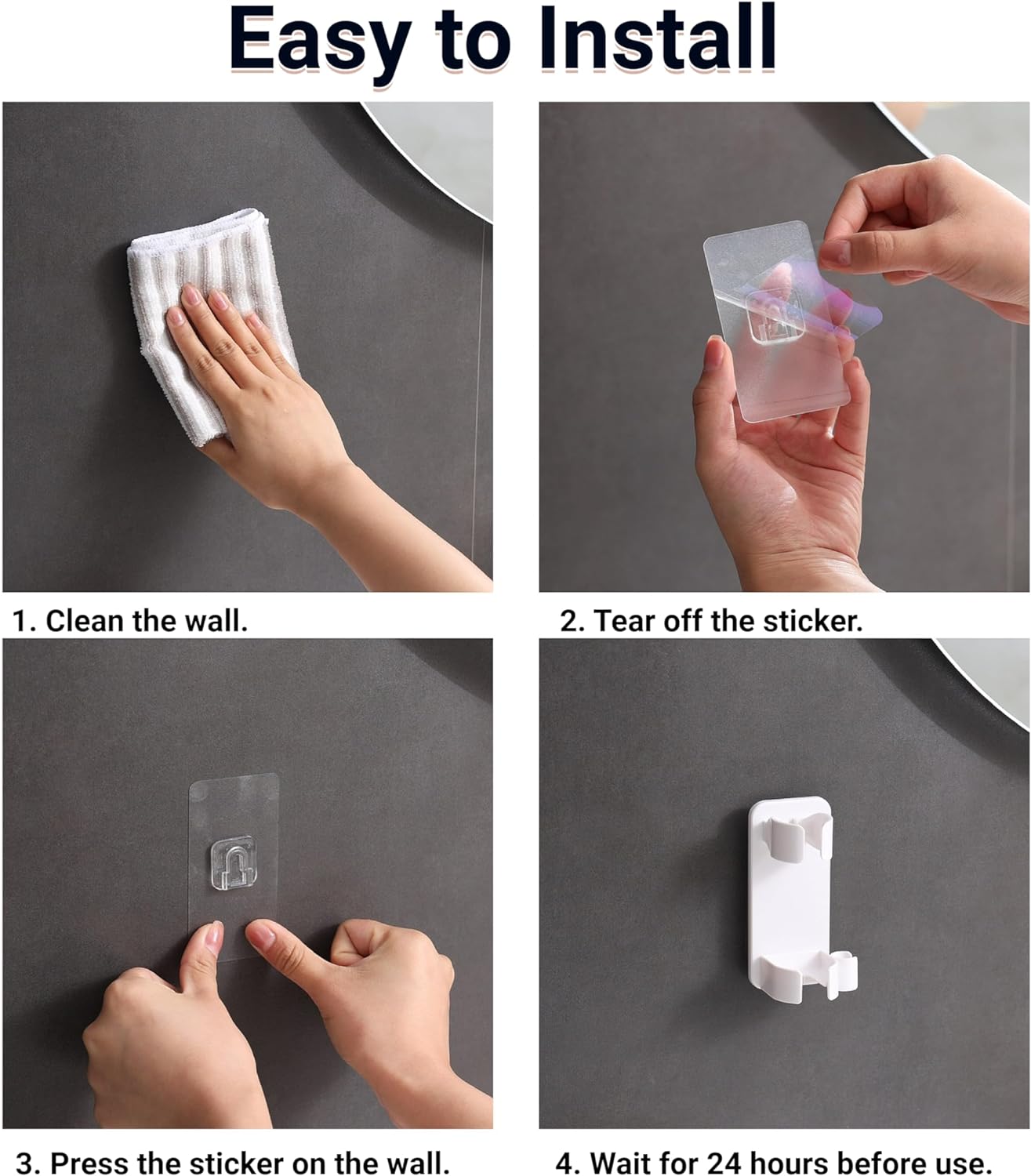 Easy to Install

1. Clean the wall.

2. Tear off the sticker.

3. Press the sticker on the wall.

4. Wait for 24 hours before use.