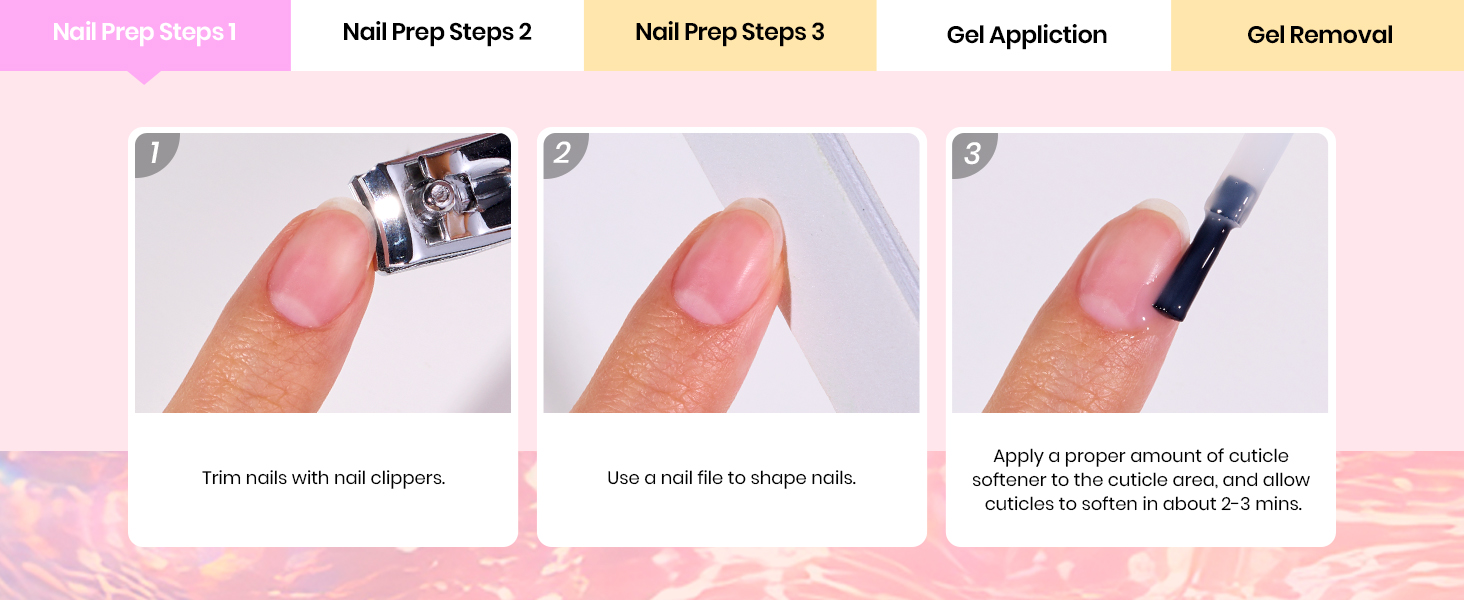 Nail Prep Steps 1

Nail Prep Steps 2

Nail Prep Steps 3

Gel Appliction

Gel Removal

1

Trim nails with nail clippers.

2

Use a nail file to shape nails.

3

Apply a proper amount of cuticle softener to the cuticle area, and allow cuticles to soften in about 2-3 mins.