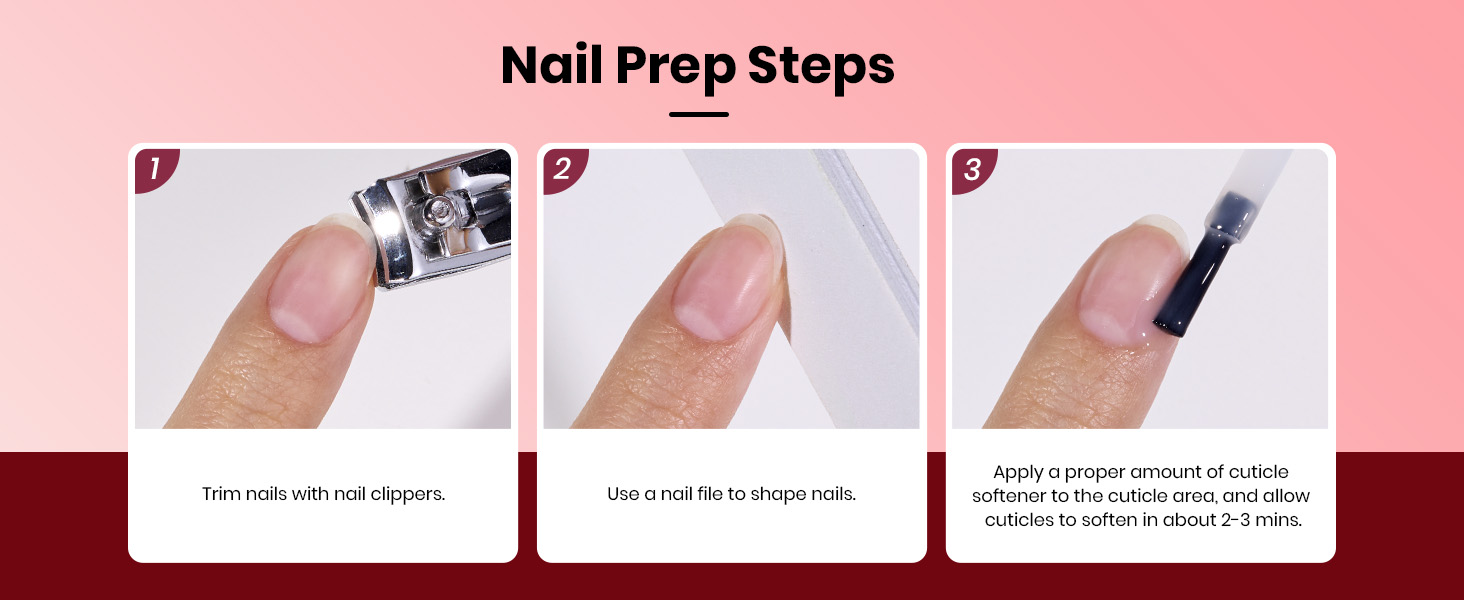 Nail Prep Steps

1

Trim nails with nail clippers.

2

Use a nail file to shape nails.

3

Apply a proper amount of cuticle softener to the cuticle area, and allow cuticles to soften in about 2-3 mins.