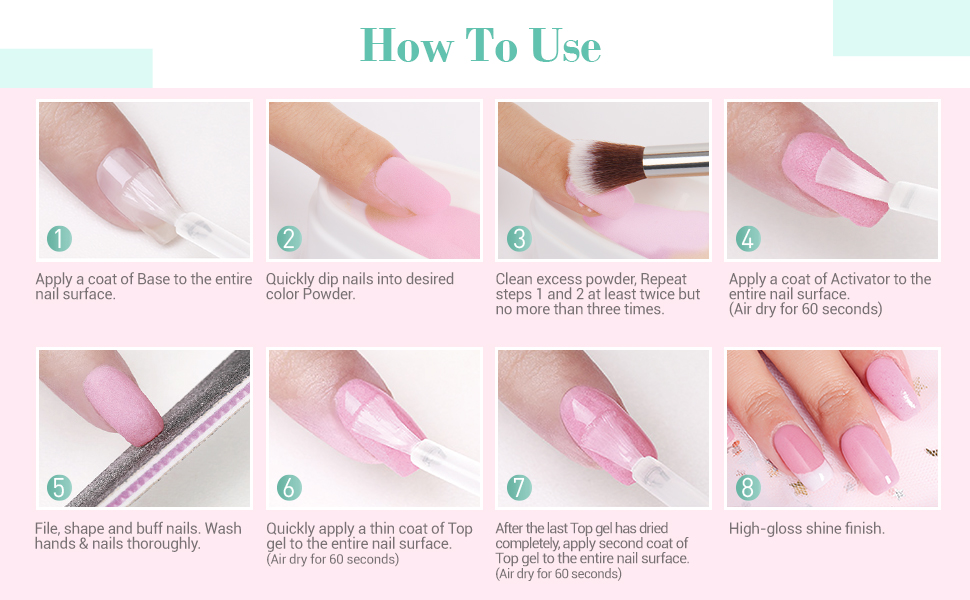 How To Use

1

Apply a coat of Base to the entire nail surface.

2

Quickly dip nails into desired color Powder.

3

Clean excess powder, Repeat steps 1 and 2 at least twice but no more than three times.

4

Apply a coat of Activator to the entire nail surface. (Air dry for 60 seconds)

5

File, shape and buff nails. Wash hands & nails thoroughly.

6

Quickly apply a thin coat of Top gel to the entire nail surface. (Air dry for 60 seconds)

7

After the last Top gel has dried completely, apply second coat of Top gel to the entire nail surface. (Air dry for 60 seconds)

8

High-gloss shine finish.