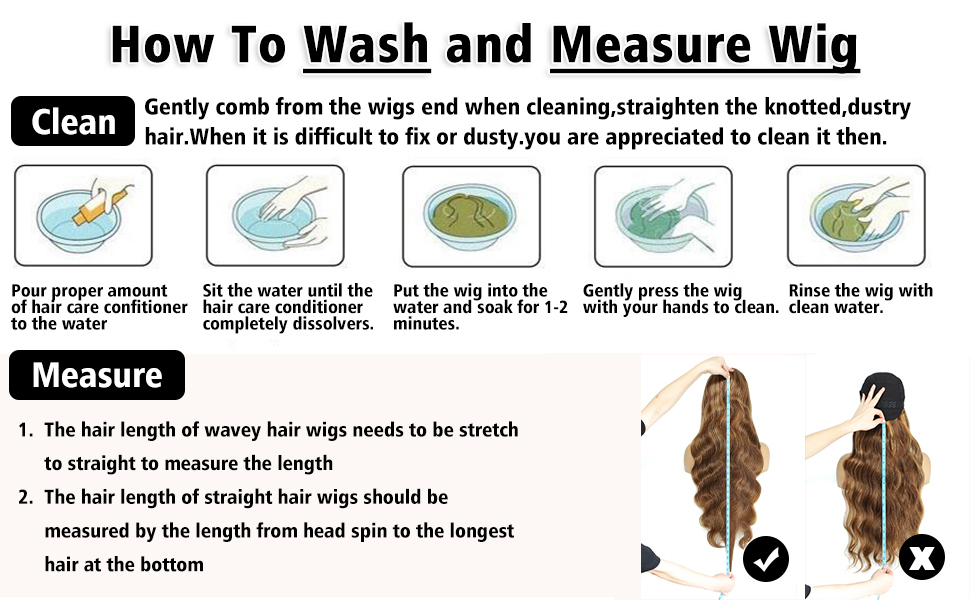 How To Wash and Measure Wig

Clean

Gently comb from the wigs end when cleaning,straighten the knotted,dustry hair.When it is difficult to fix or dusty.you are appreciated to clean it then.

Pour proper amount of hair care confitioner to the water

Sit the water until the hair care conditioner completely dissolvers.

Put the wig into the water and soak for 1-2 minutes.

Gently press the wig with your hands to clean.

Rinse the wig with clean water.

Measure

1. The hair length of wavey hair wigs needs to be stretch to straight to measure the length

2. The hair length of straight hair wigs should be measured by the length from head spin to the longest hair at the bottom