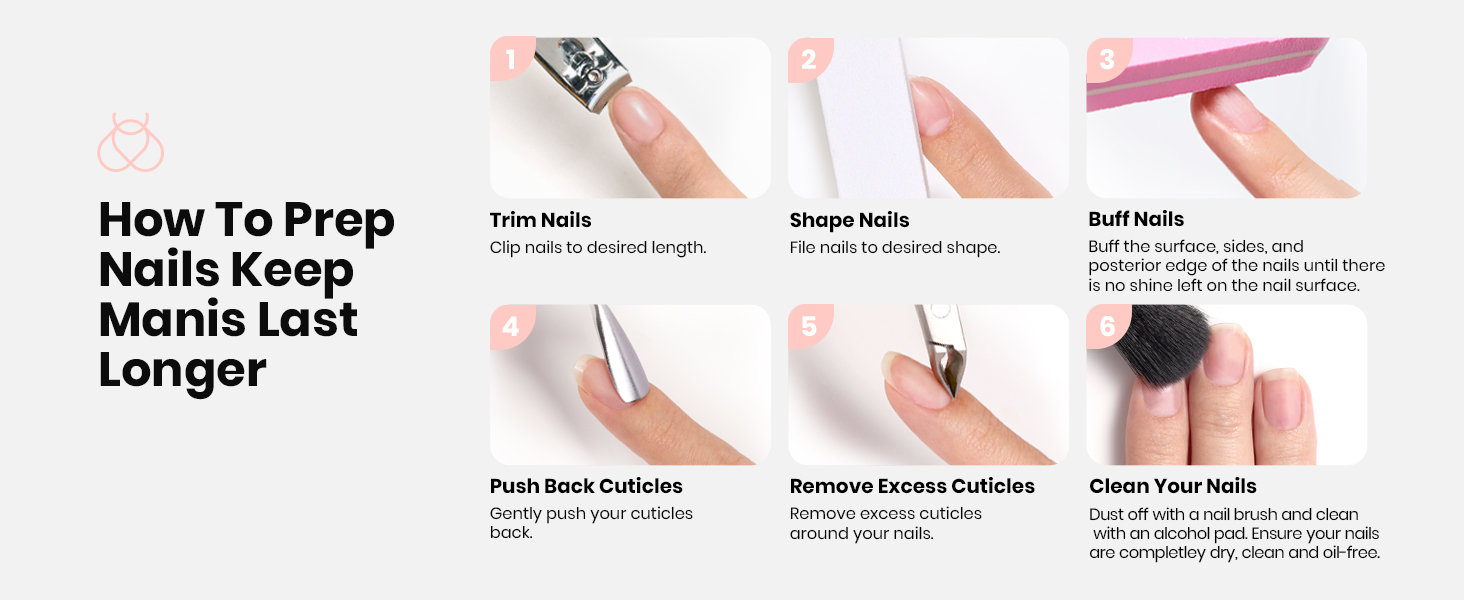 How To Prep Nails Keep Manis Last Longer

1
Trim Nails
Clip nails to desired length.

2
Shape Nails
File nails to desired shape.

3
Buff Nails
Buff the surface, sides, and posterior edge of the nails until there is no shine left on the nail surface.

4
Push Back Cuticles
Gently push your cuticles back.

5
Remove Excess Cuticles
Remove excess cuticles around your nails.

6
Clean Your Nails
Dust off with a nail brush and clean with an alcohol pad. Ensure your nails are completley dry, clean and oil-free.