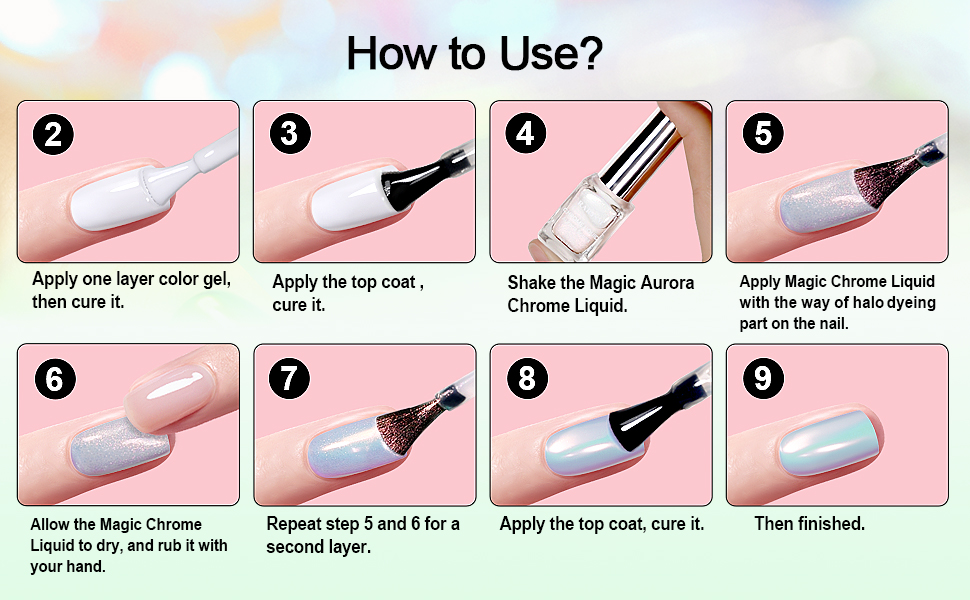 How to Use?

2

Apply one layer color gel, then cure it.

3

Apply the top coat , cure it.

4

Shake the Magic Aurora Chrome Liquid.

5

Apply Magic Chrome Liquid with the way of halo dyeing part on the nail.

6

Allow the Magic Chrome Liquid to dry, and rub it with your hand.

7

Repeat step 5 and 6 for a second layer.

8

Apply the top coat, cure it.

9

Then finished.