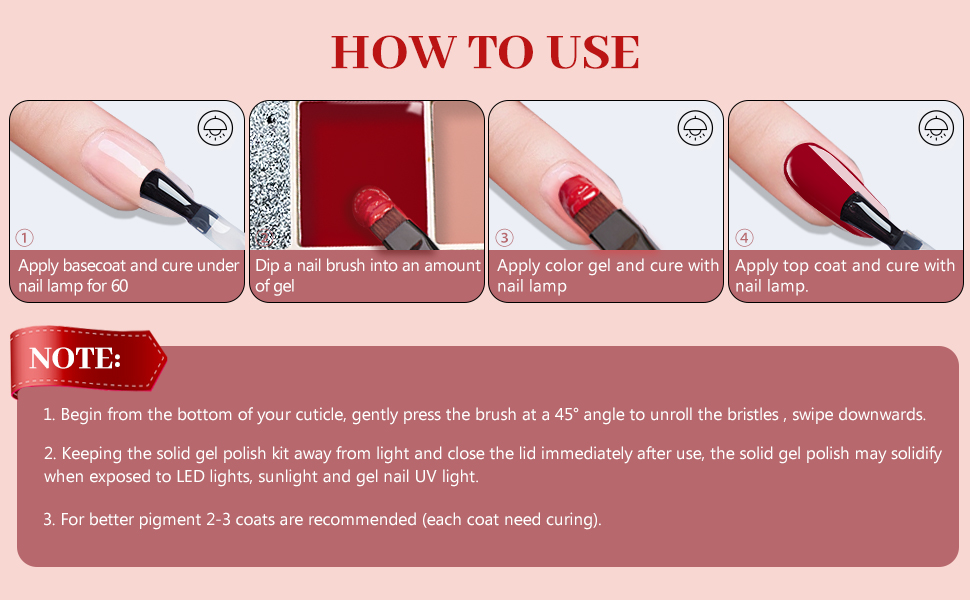 HOW TO USE

①

Apply basecoat and cure under nail lamp for 60

Dip a nail brush into an amount of gel

③

Apply color gel and cure with nail lamp

④

Apply top coat and cure with nail lamp.

NOTE:

1. Begin from the bottom of your cuticle, gently press the brush at a 45° angle to unroll the bristles , swipe downwards.

2. Keeping the solid gel polish kit away from light and close the lid immediately after use, the solid gel polish may solidify when exposed to LED lights, sunlight and gel nail UV light.

3. For better pigment 2-3 coats are recommended (each coat need curing).