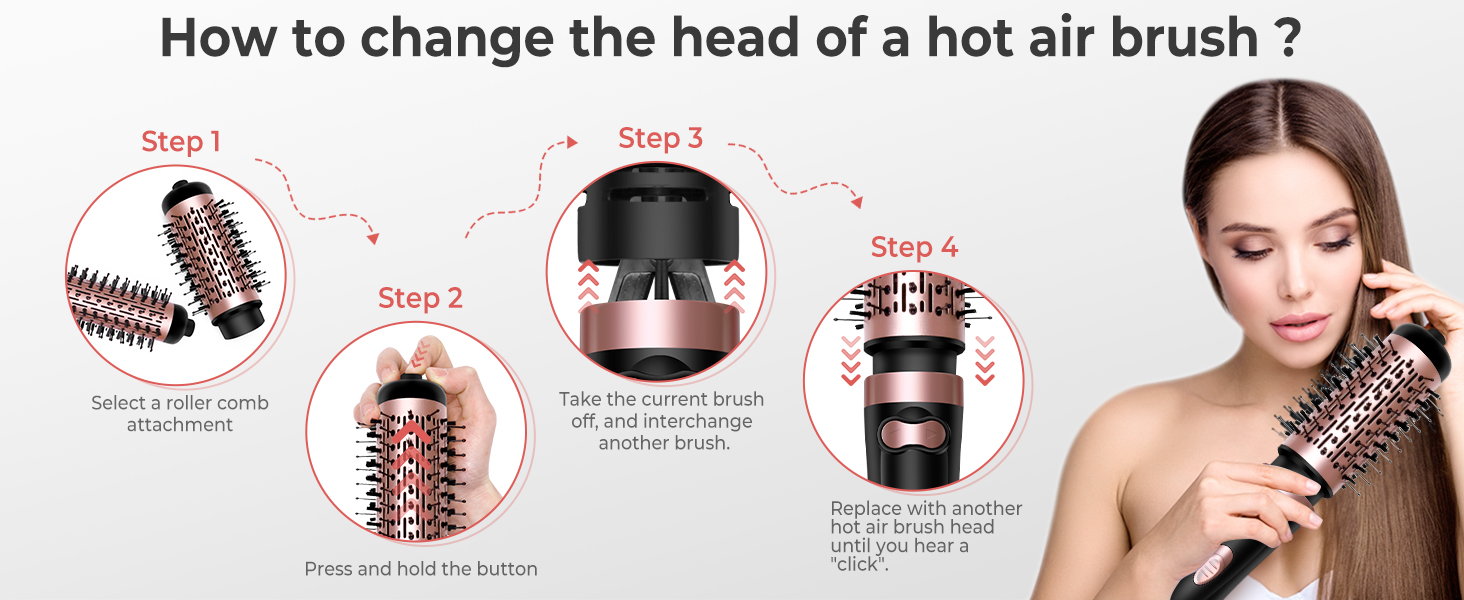 How to change the head of a hot air brush ?

Step 1

Select a roller comb attachment

Step 2

Press and hold the button

Step 3

Take the current brush off, and interchange another brush.

Step 4

Replace with another hot air brush head until you hear a "click".