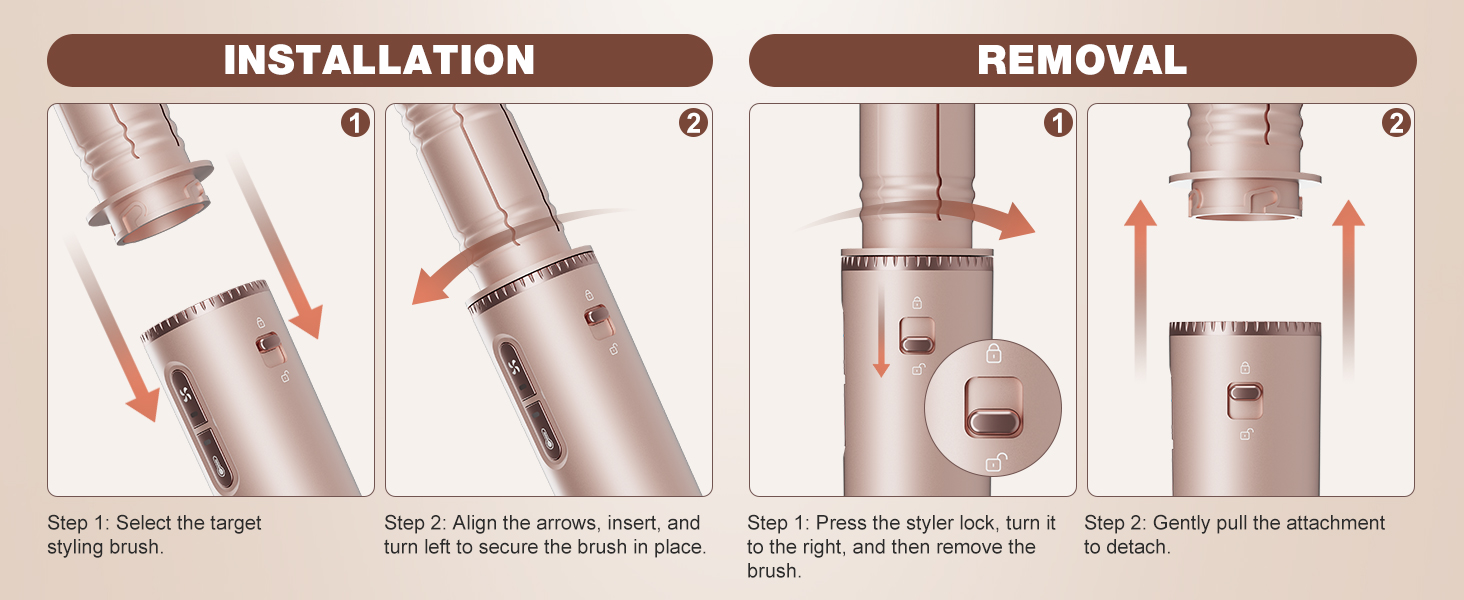 INSTALLATION

1

2

Step 1: Select the target styling brush.

Step 2: Align the arrows, insert, and turn left to secure the brush in place.

REMOVAL

1

2

Step 1: Press the styler lock, turn it to the right, and then remove the brush.

Step 2: Gently pull the attachment to detach.